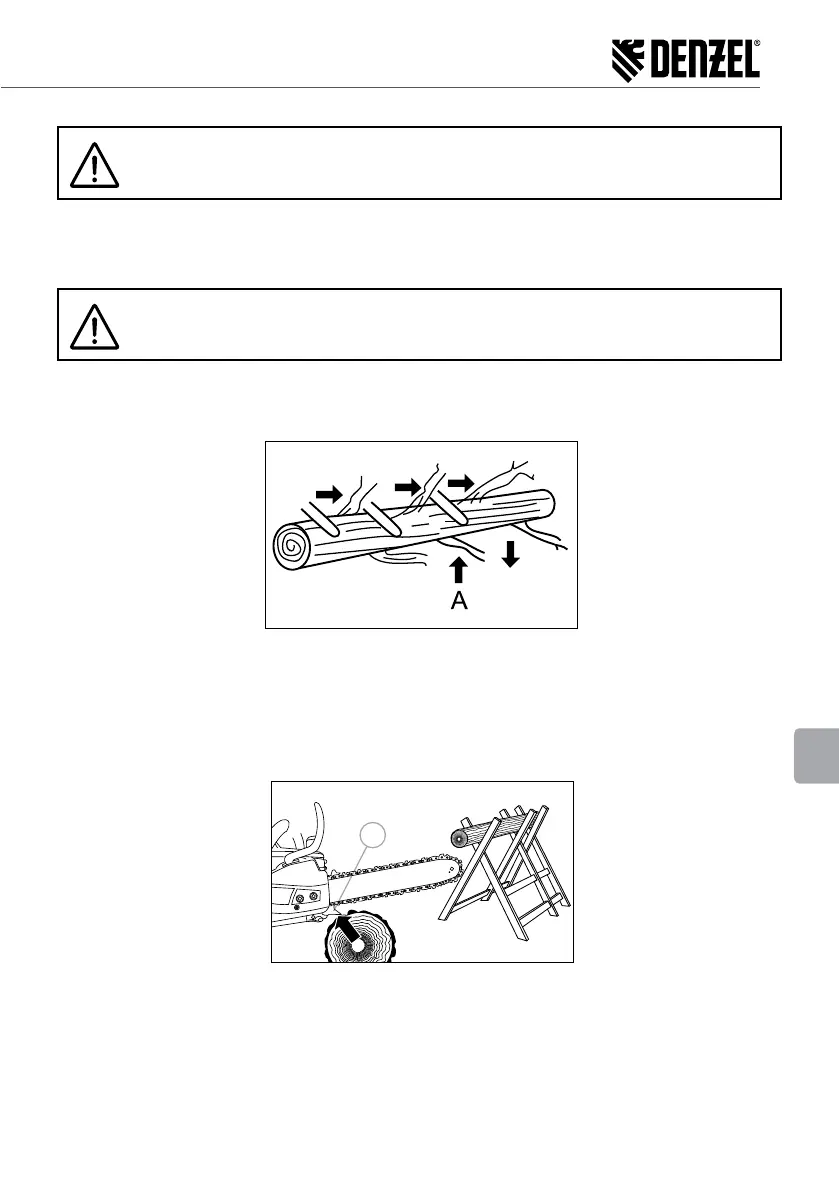 DENZEL®

A