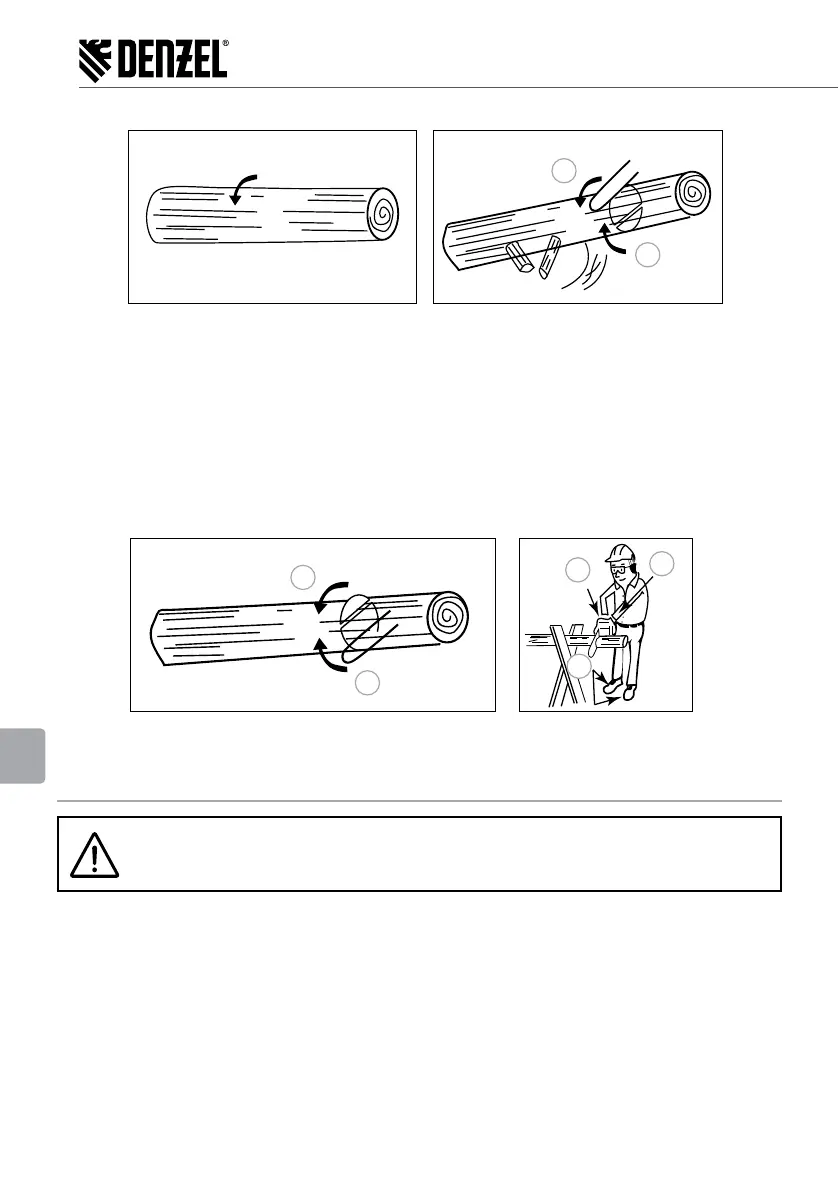 DENZEL®