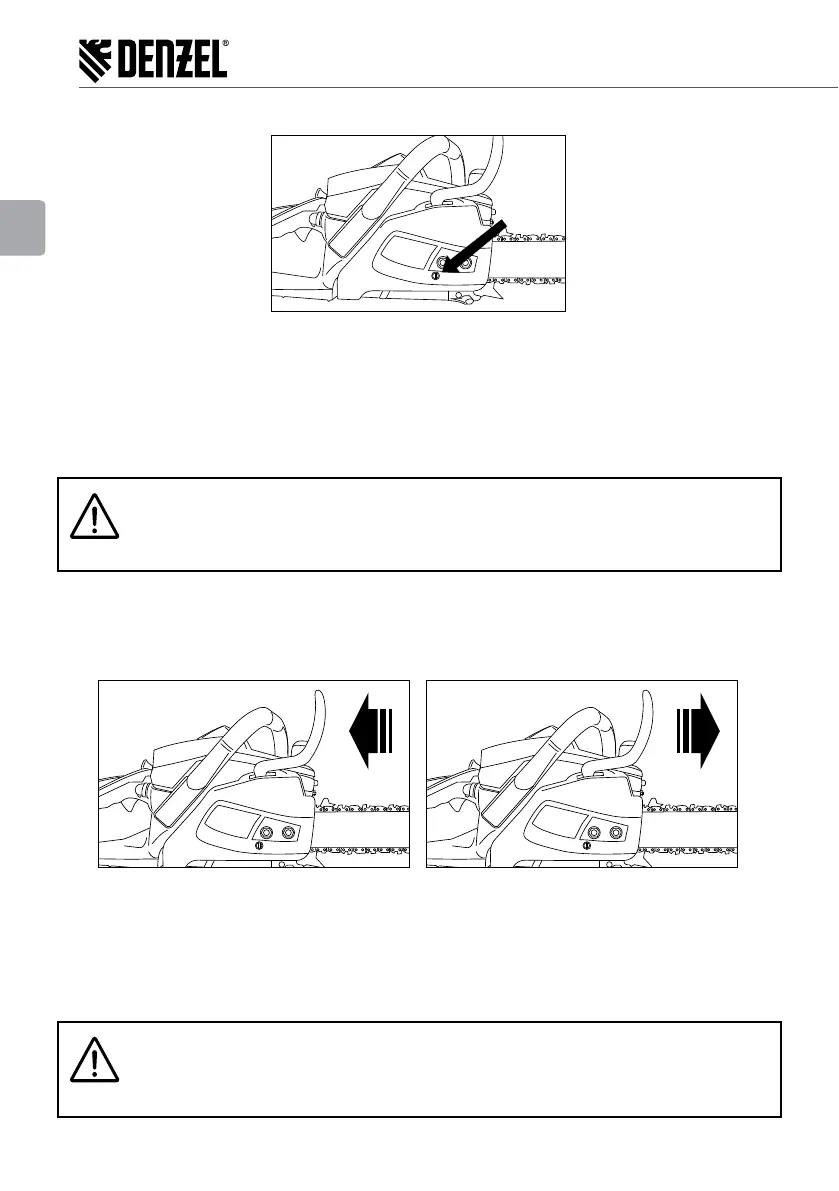 DENZEL®