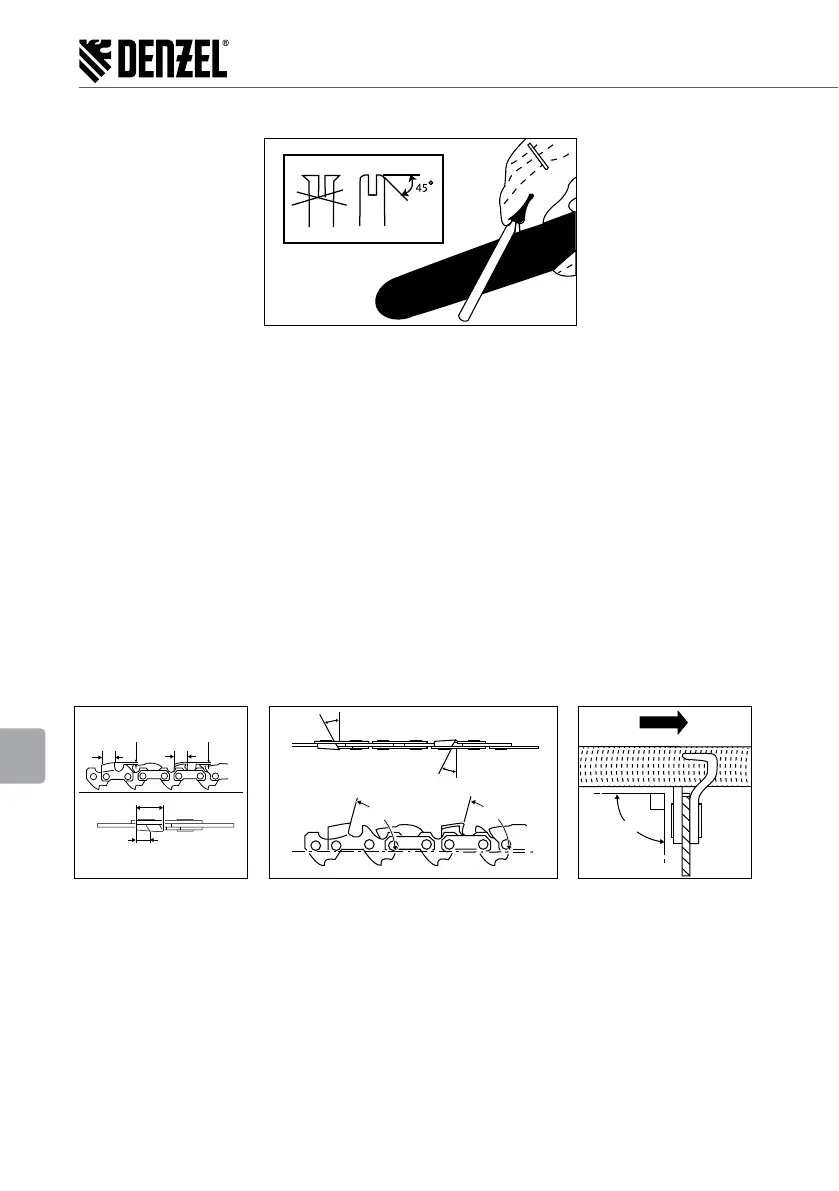 DENZEL®

45°