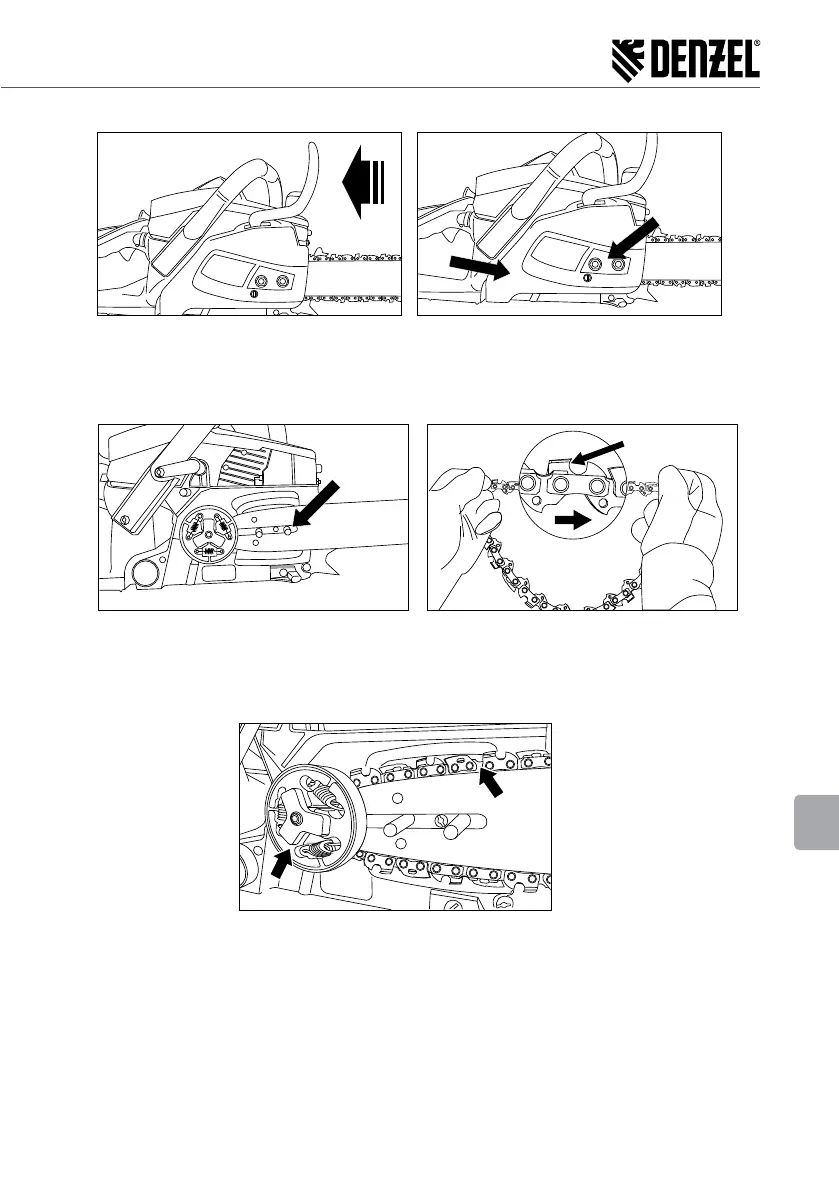 DENZEL®