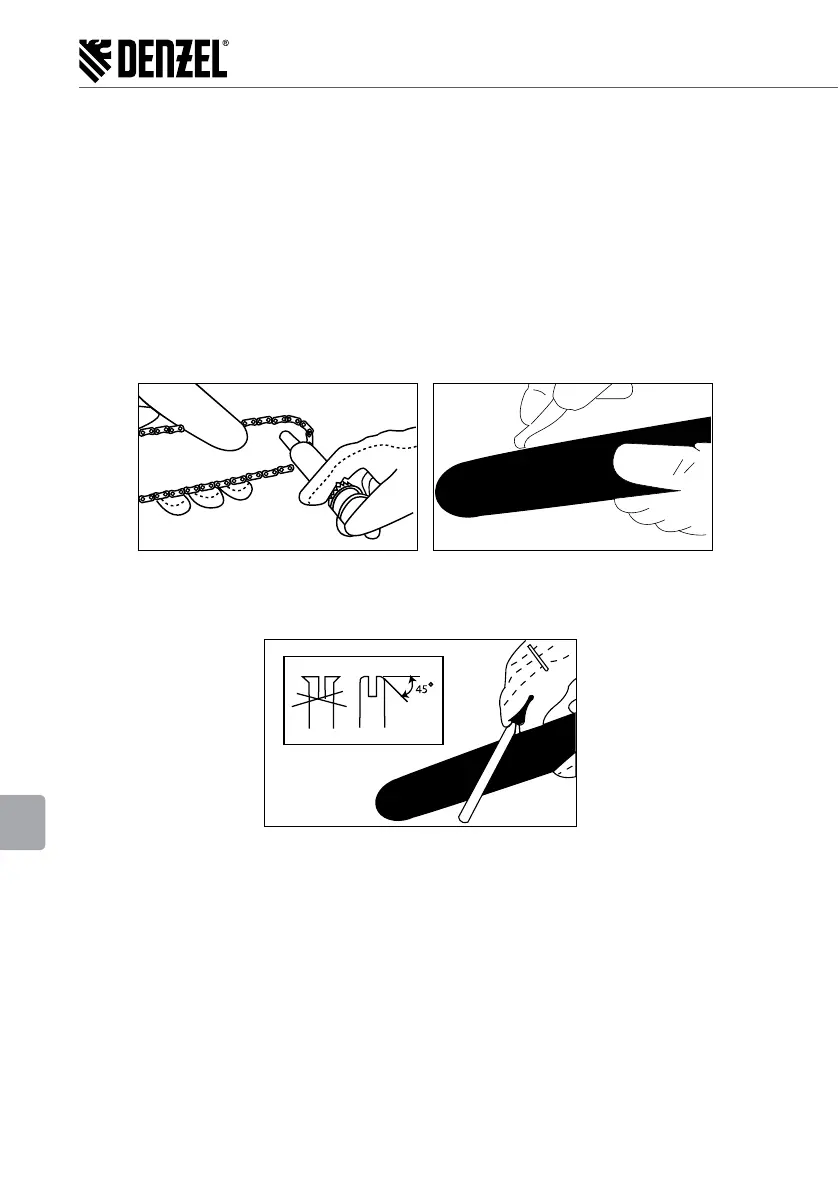 DENZEL®

45°