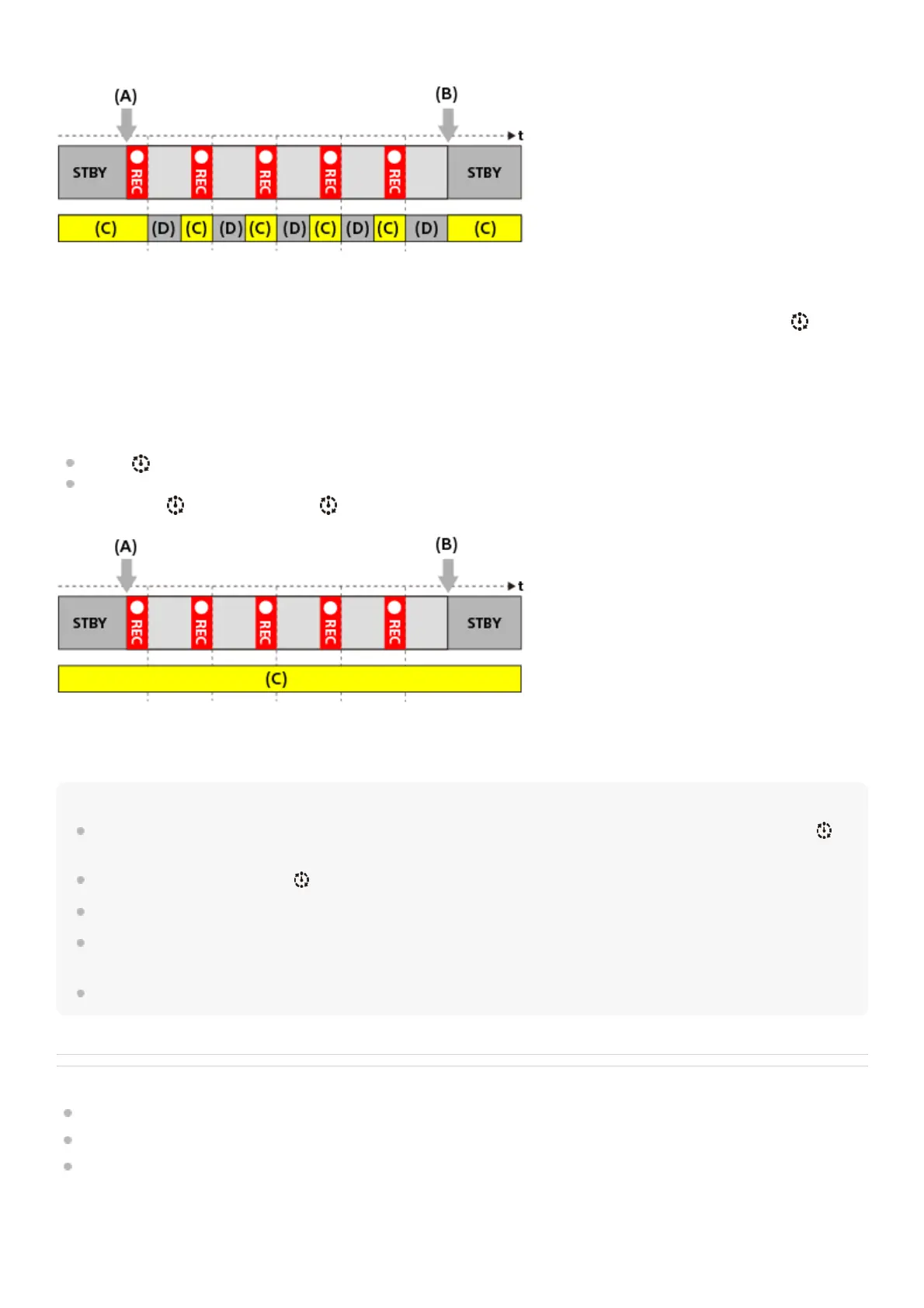 (A)

(B)

t

STBY

REC

REC

REC

REC

REC

STBY

(C) (D) (C) (D) (C) (D) (C) (D) (C) (D) (C)

(A)

(B)

t

STBY

REC

REC

REC

REC

REC

STBY

(C)