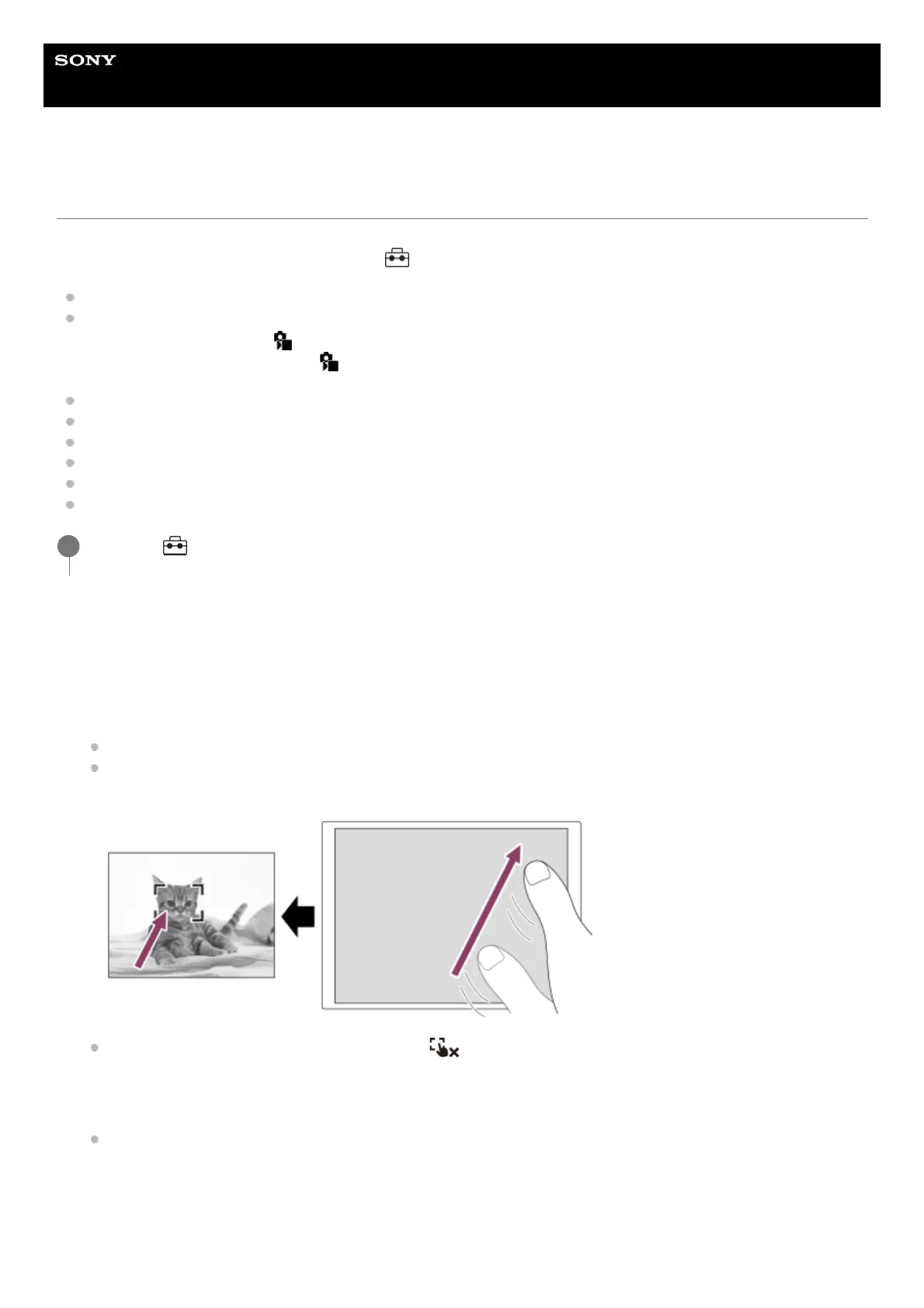 SONY