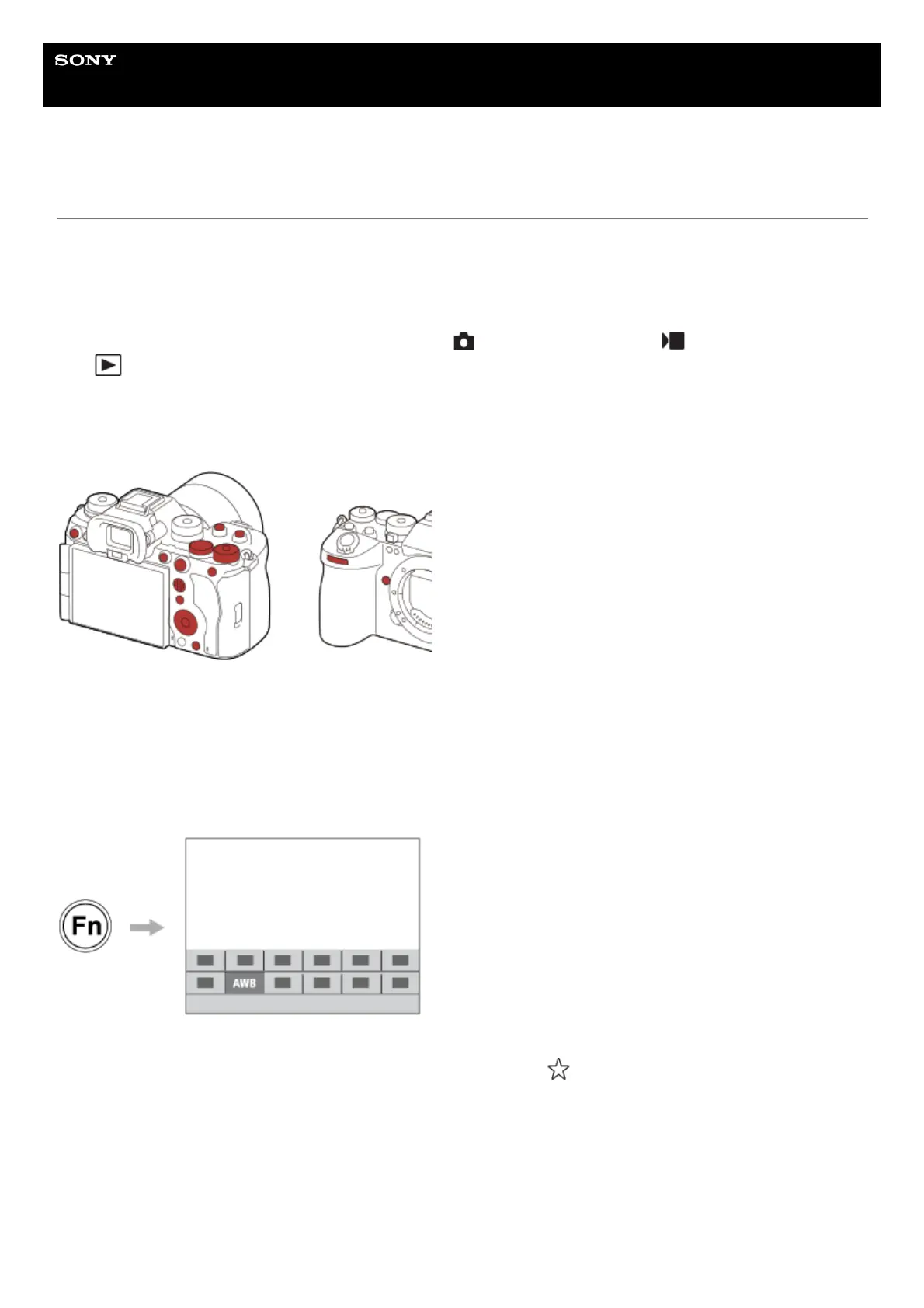 SONY

Fn

AWB