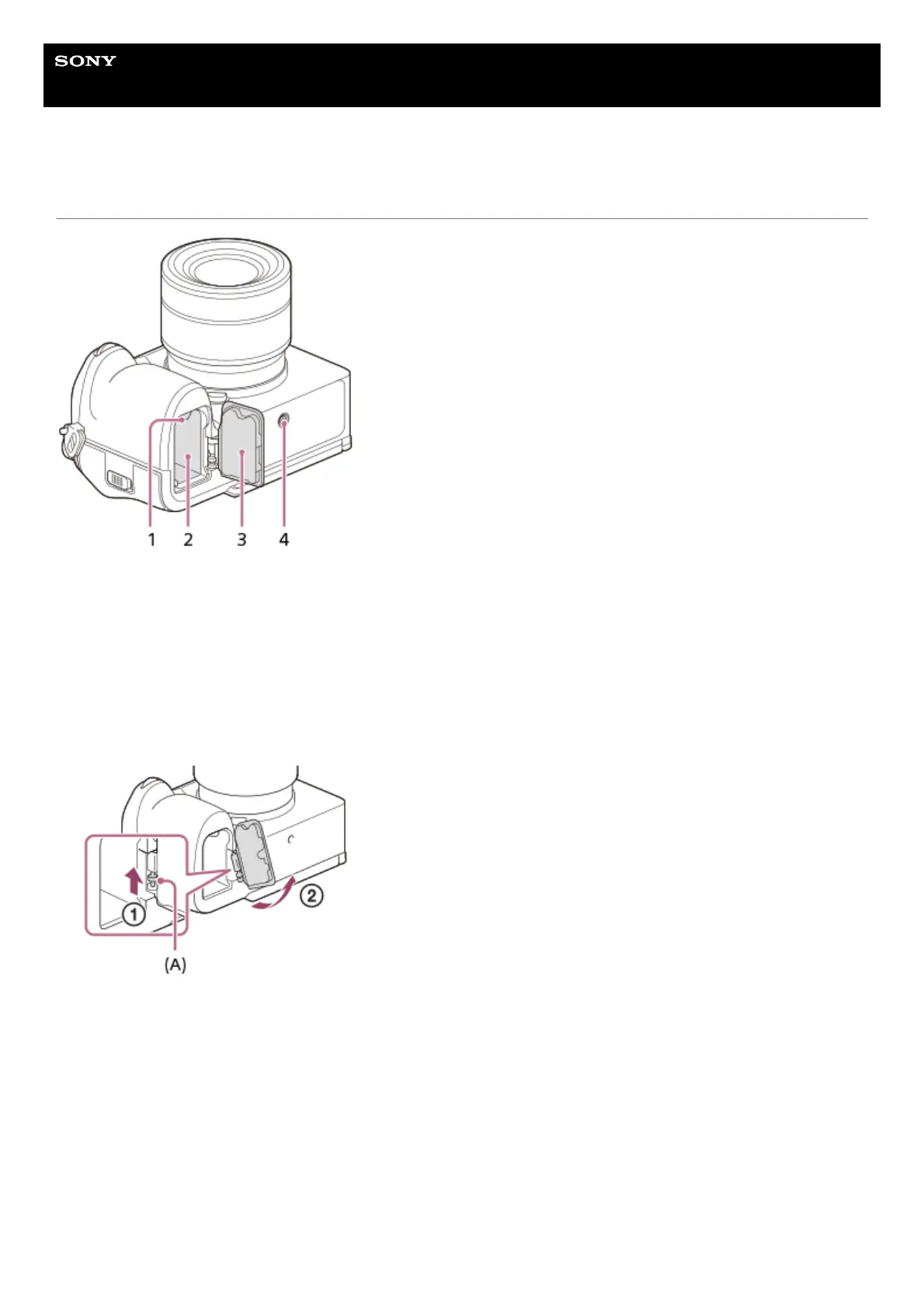 SONY

1 2 3 4

①
②
(A)