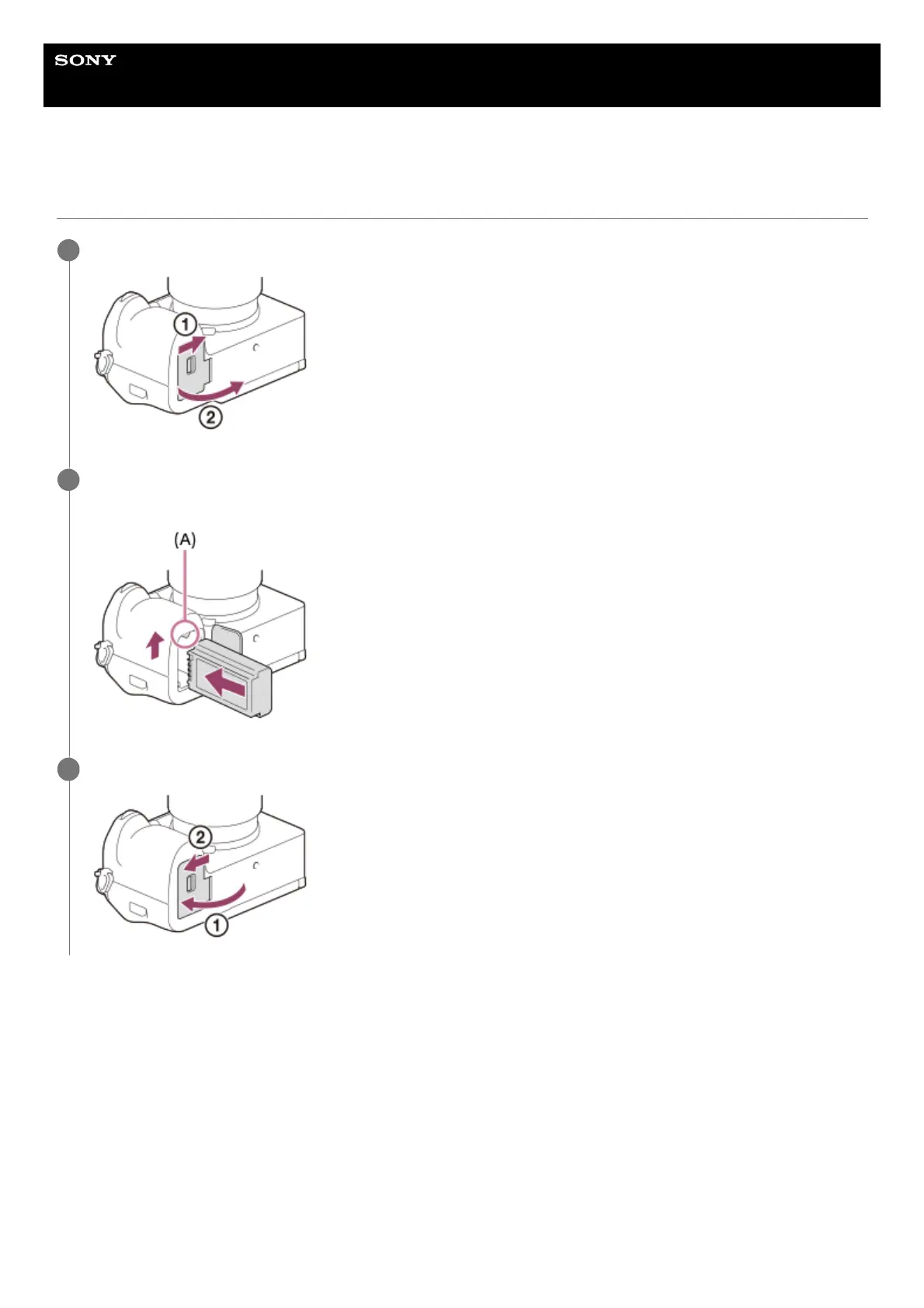 SONY

①
②

(A)

②
①