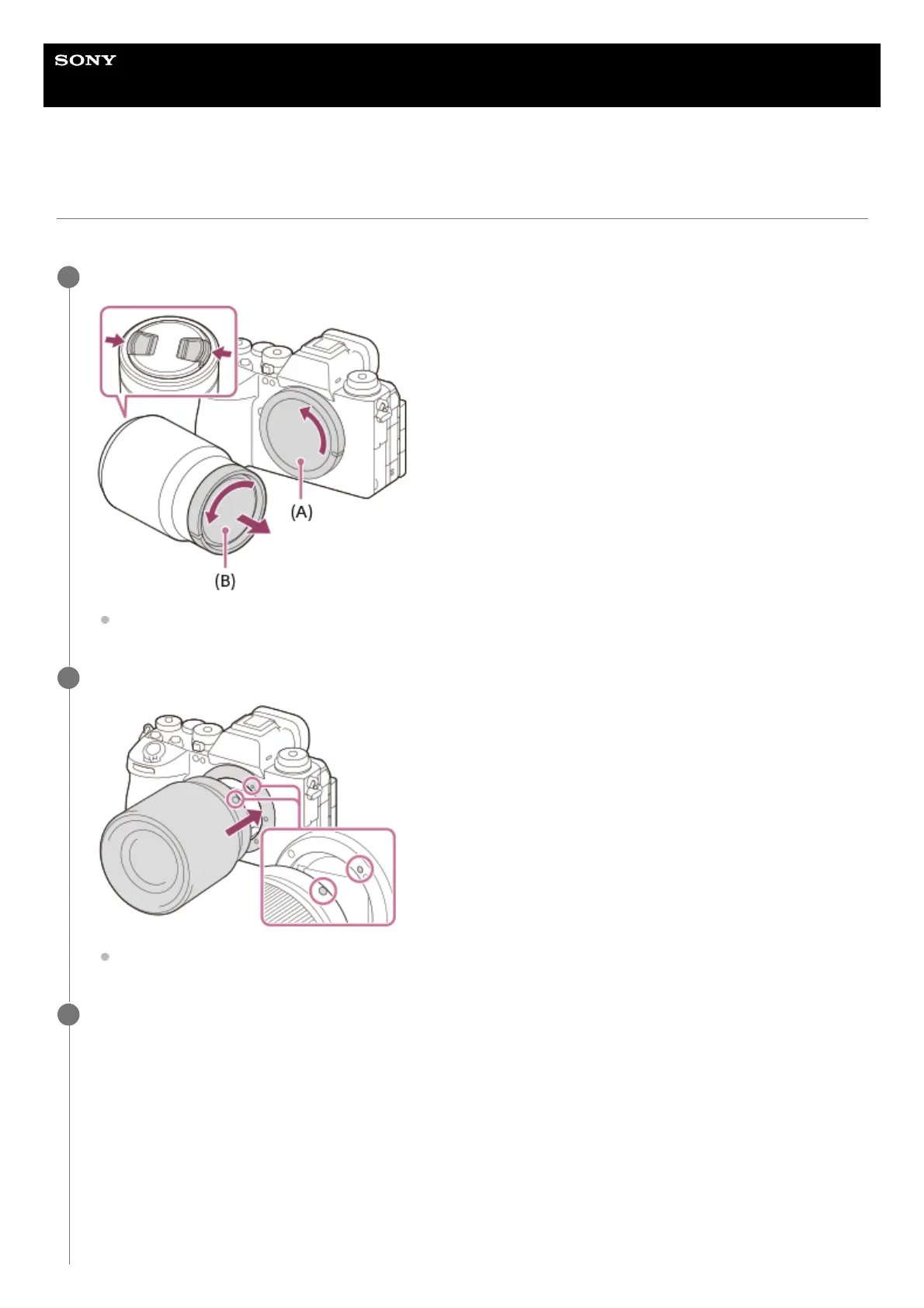 SONY

(A)

(B)