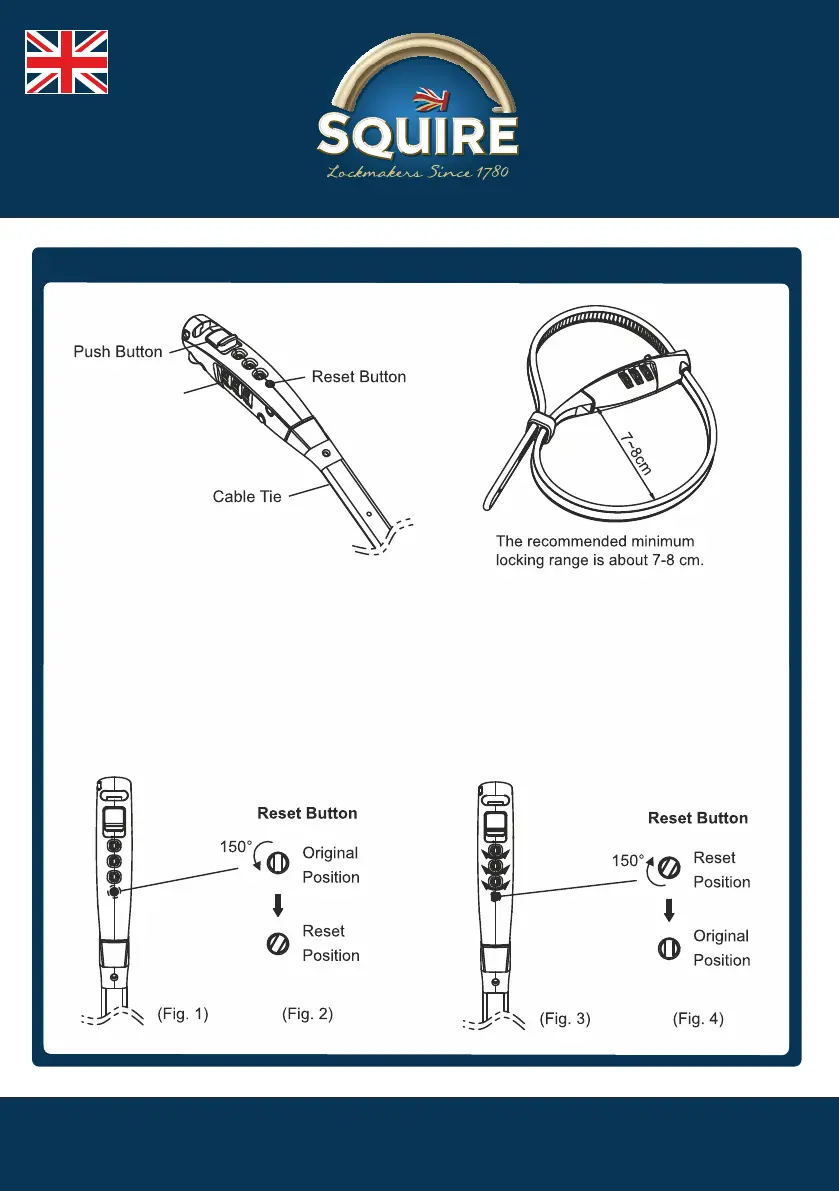 SQUIRE
Lockmakers Since 1780

Push Button
Reset Button
Cable Tie

7~8cm
The recommended minimum locking range is about 7-8 cm.

Reset Button
150°
Original Position
Reset Position
(Fig. 1)
(Fig. 2)

Reset Button
150°
Reset Position
Original Position
(Fig. 3)
(Fig. 4)