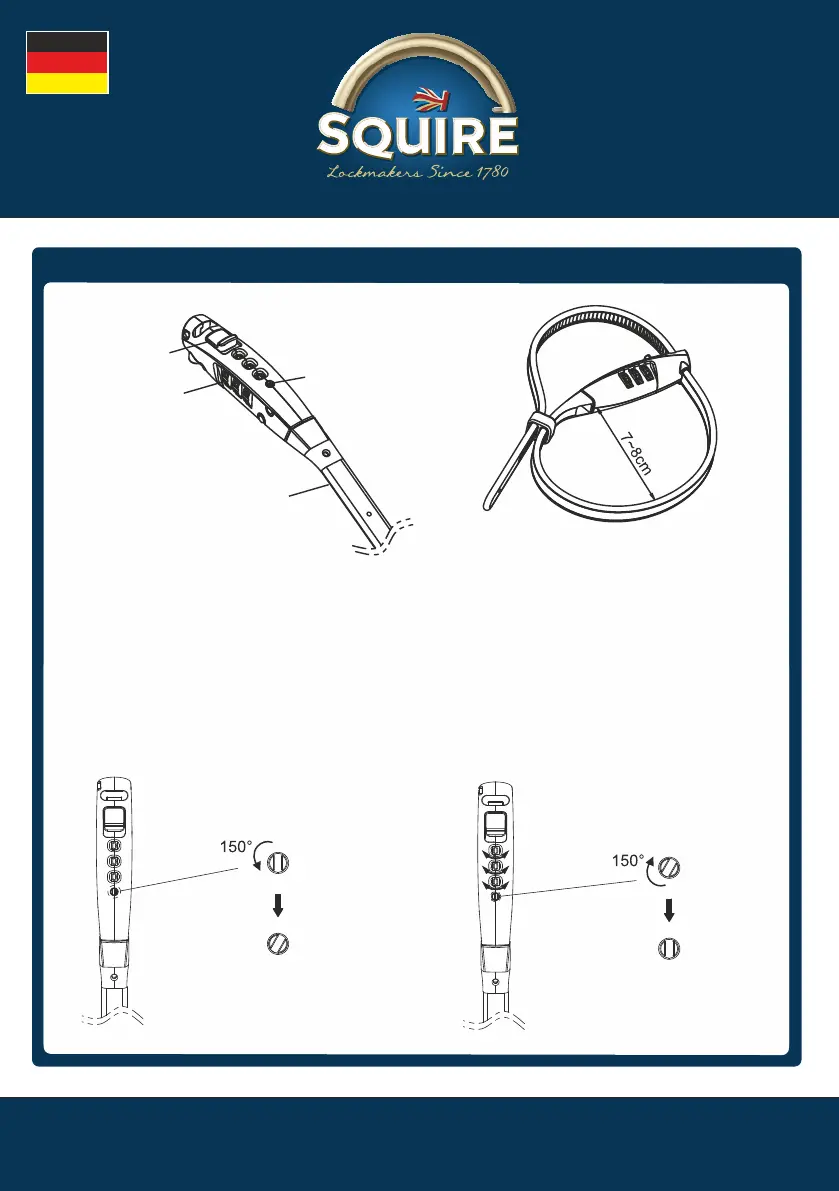 SQUIRE
Lockmakers Since 1780

7~8cm

150°

150°