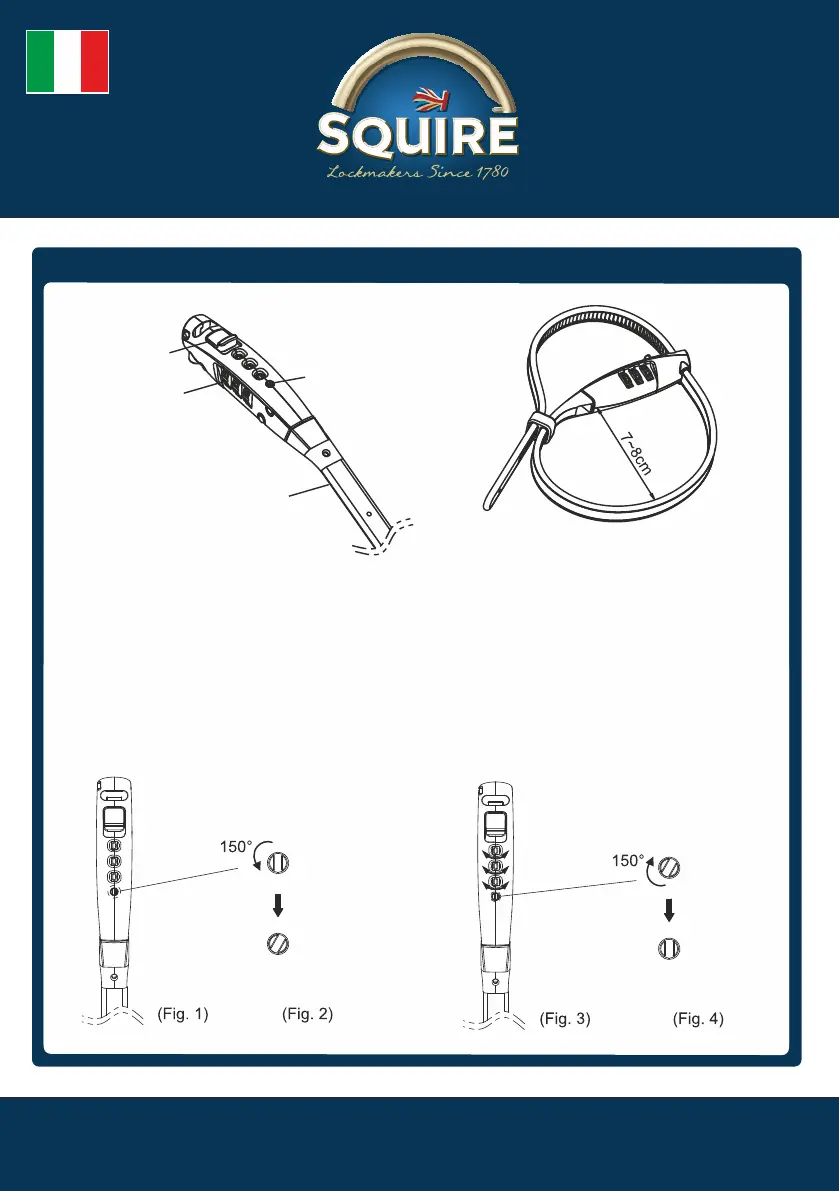 SQUIRE
Lockmakers Since 1780

7~8cm

150°

(Fig. 1)

(Fig. 2)

150°

(Fig. 3)

(Fig. 4)