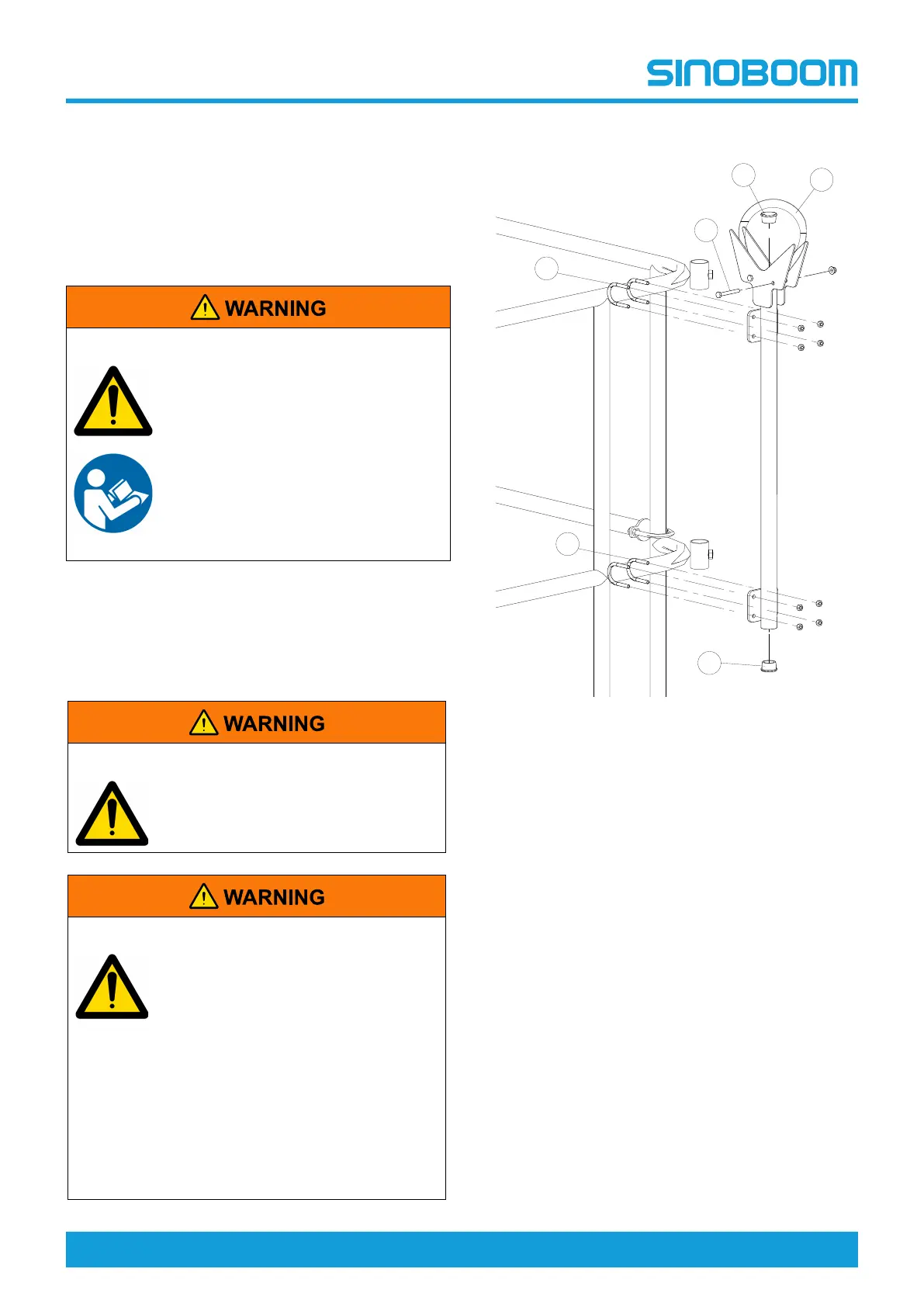 SINOBOOM

WARNING

WARNING

WARNING