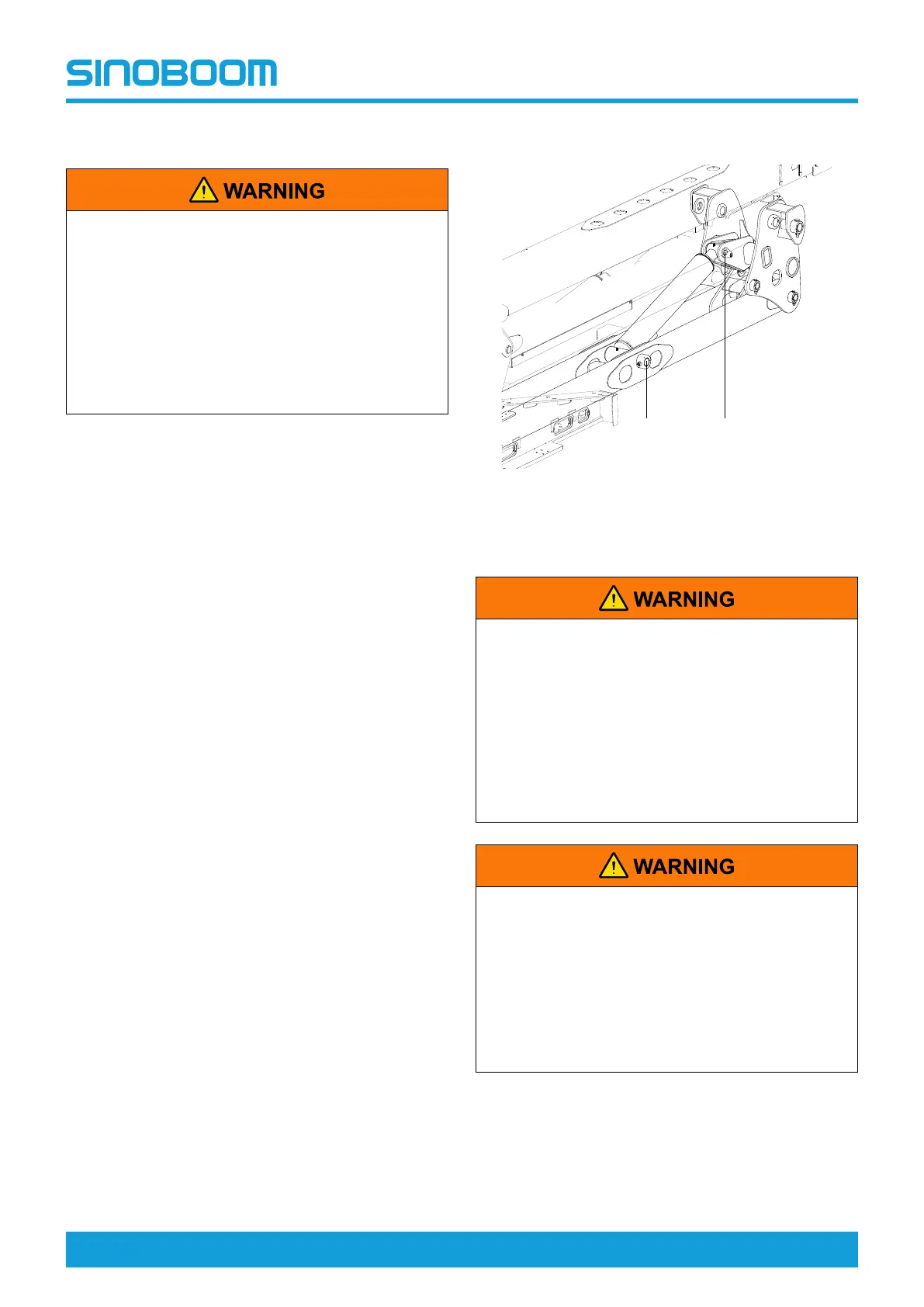 SINOBOOM

WARNING

WARNING

WARNING