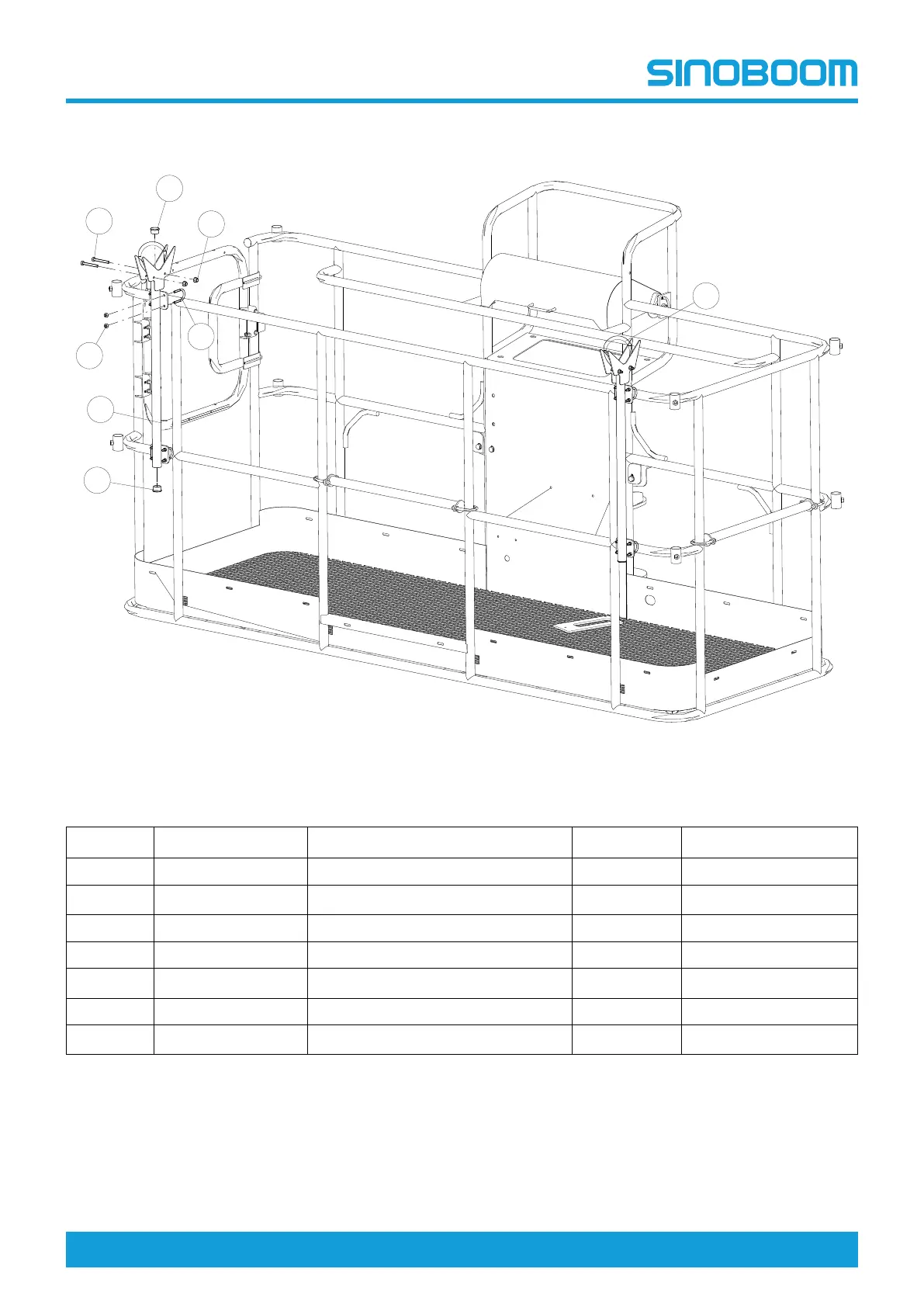 SINOBOOM