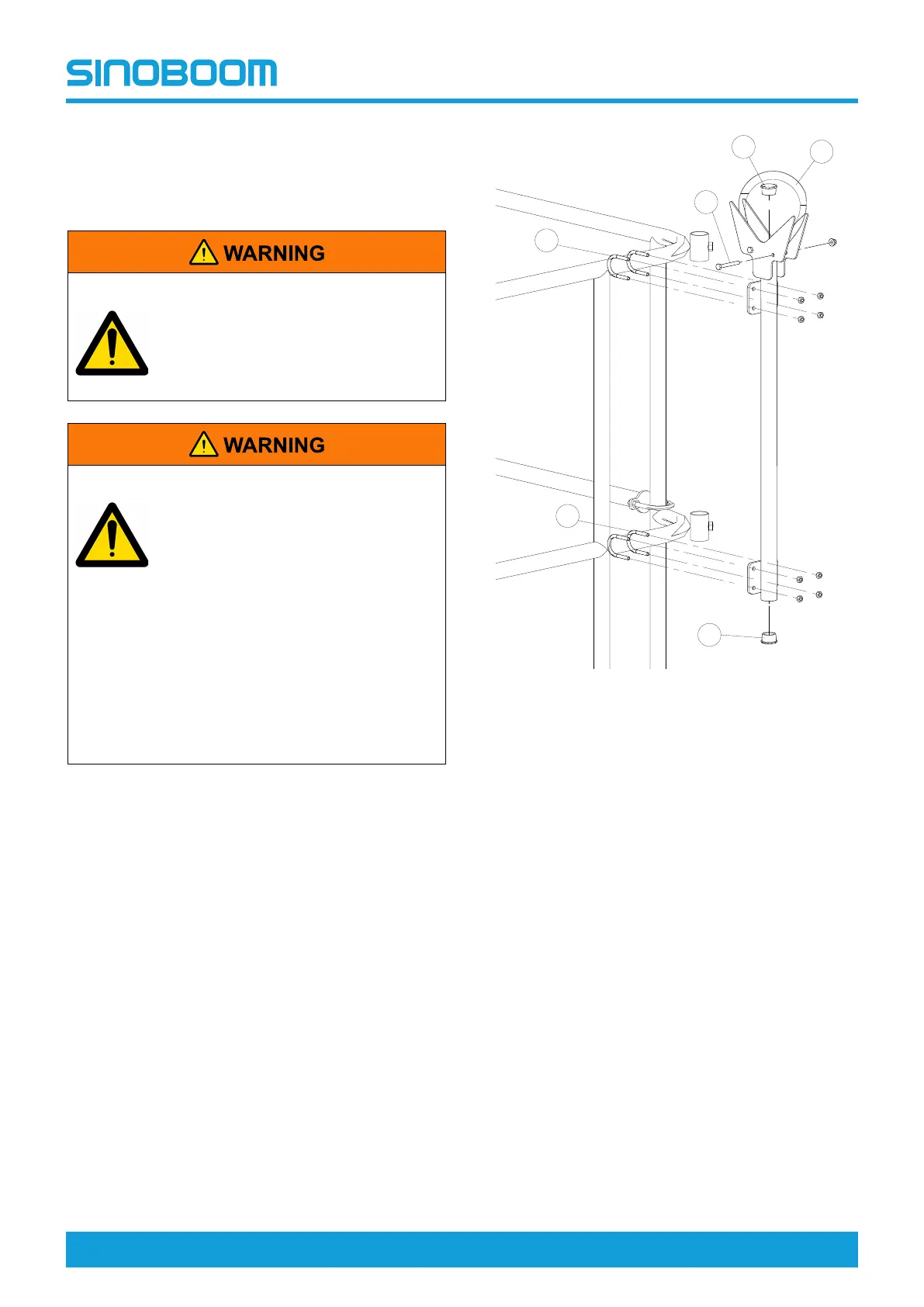 SINOBOOM

WARNING

WARNING