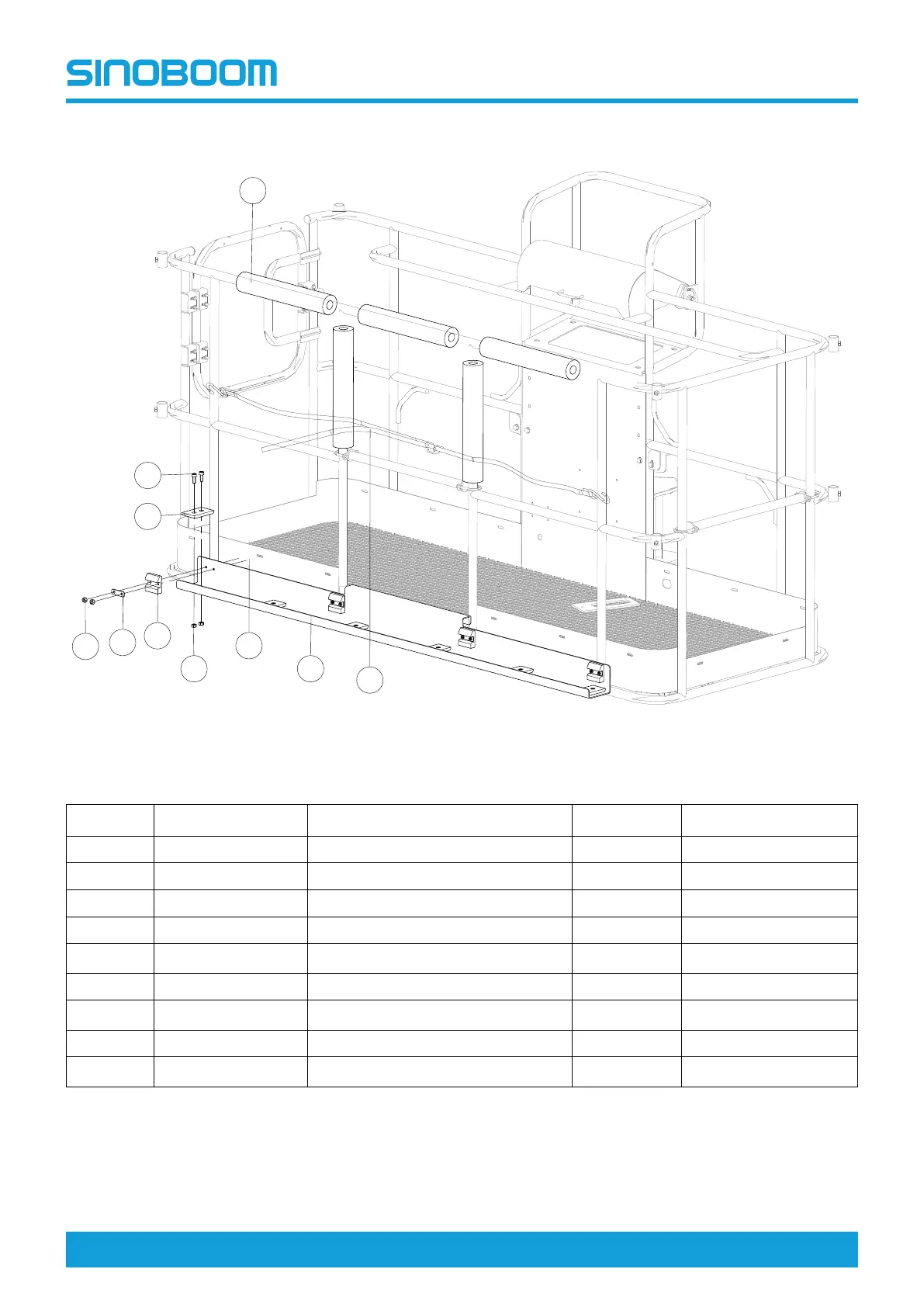 SINOBOOM