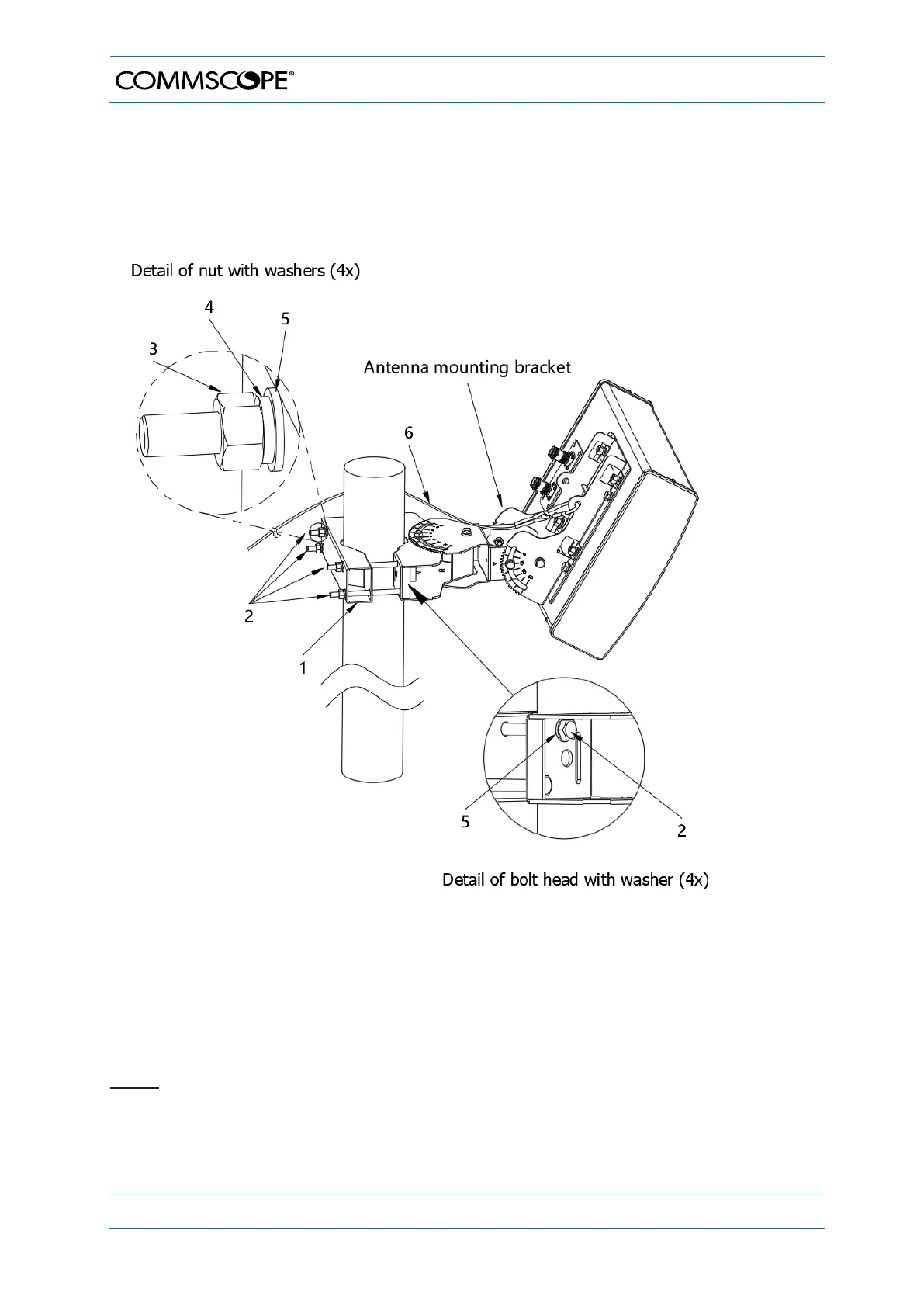 COMMSCOPE®

Detail of nut with washers (4x)

4

5

3

Antenna mounting bracket

6

2

1

5

2

Detail of bolt head with washer (4x)