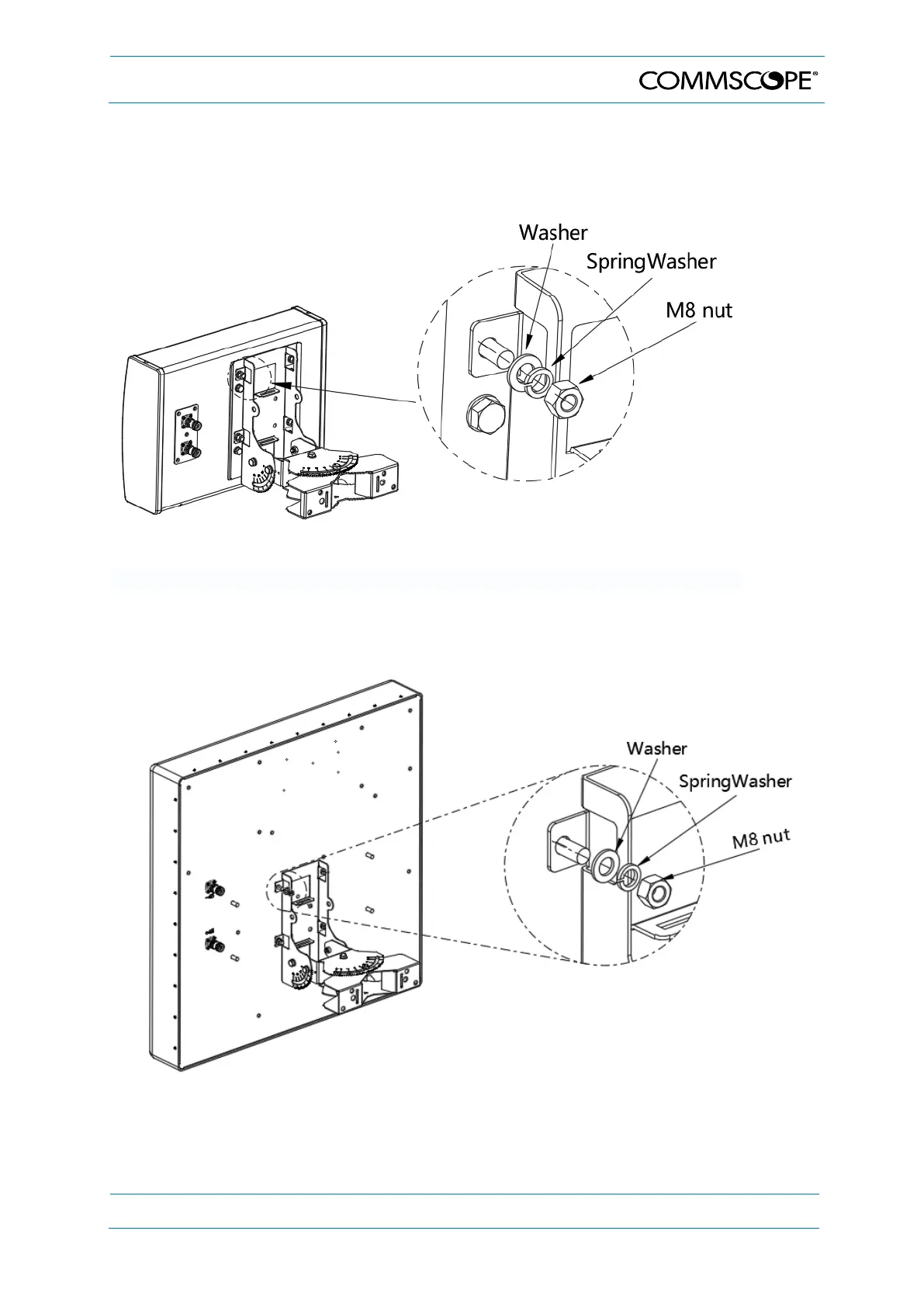 COMMSCOPE®

Washer
SpringWasher
M8 nut

Washer
SpringWasher
M8 nut