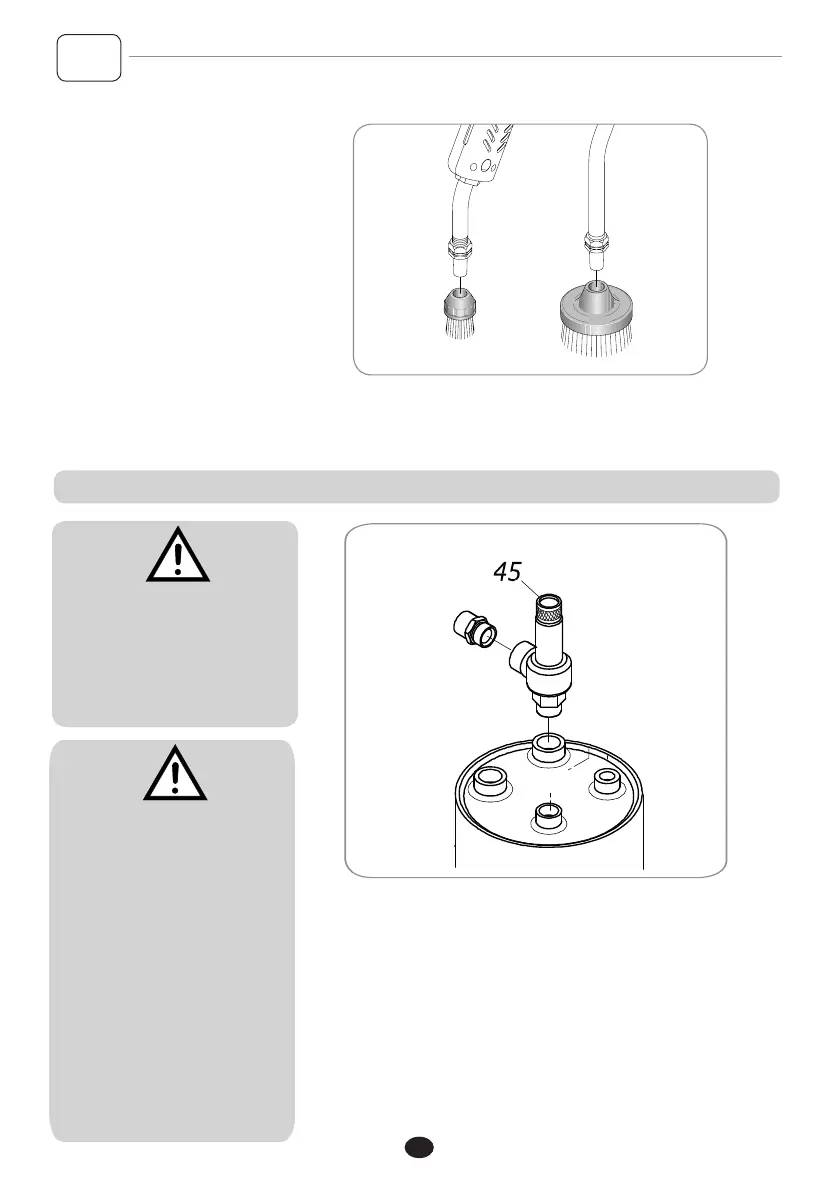 45