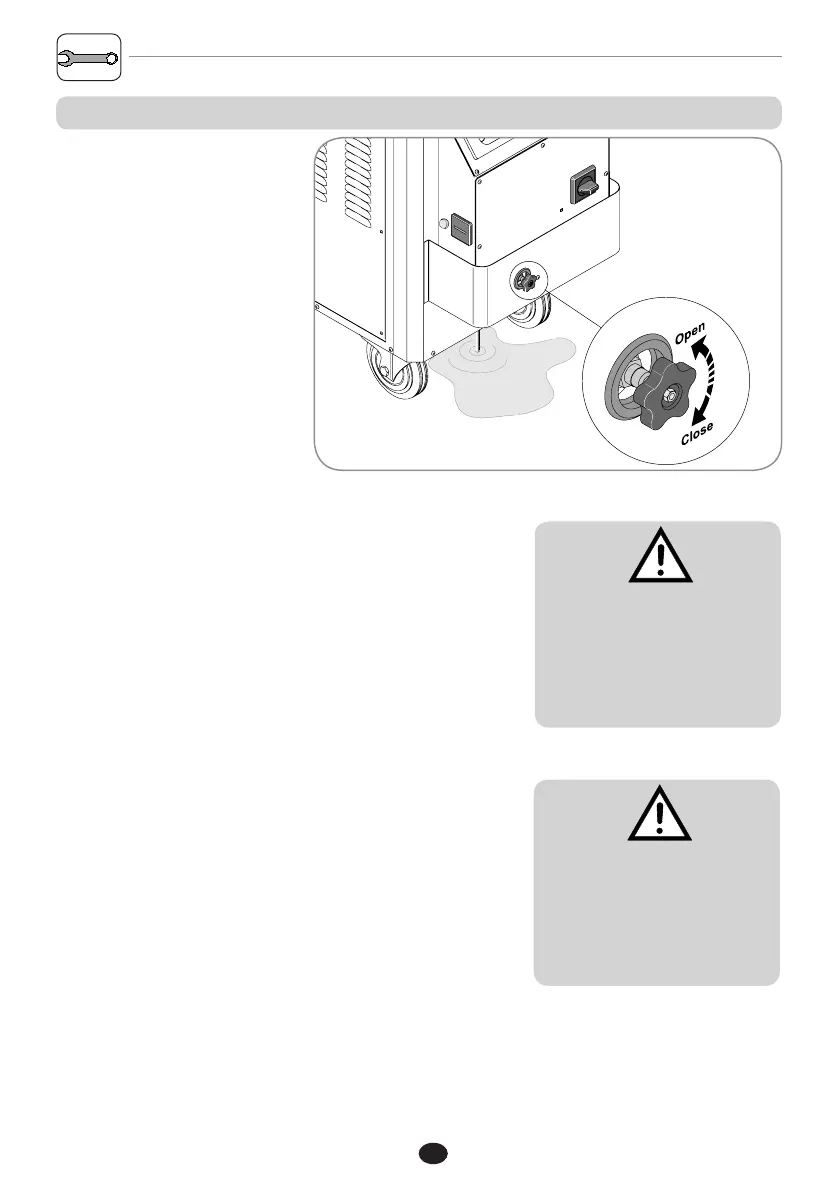 Open
Close