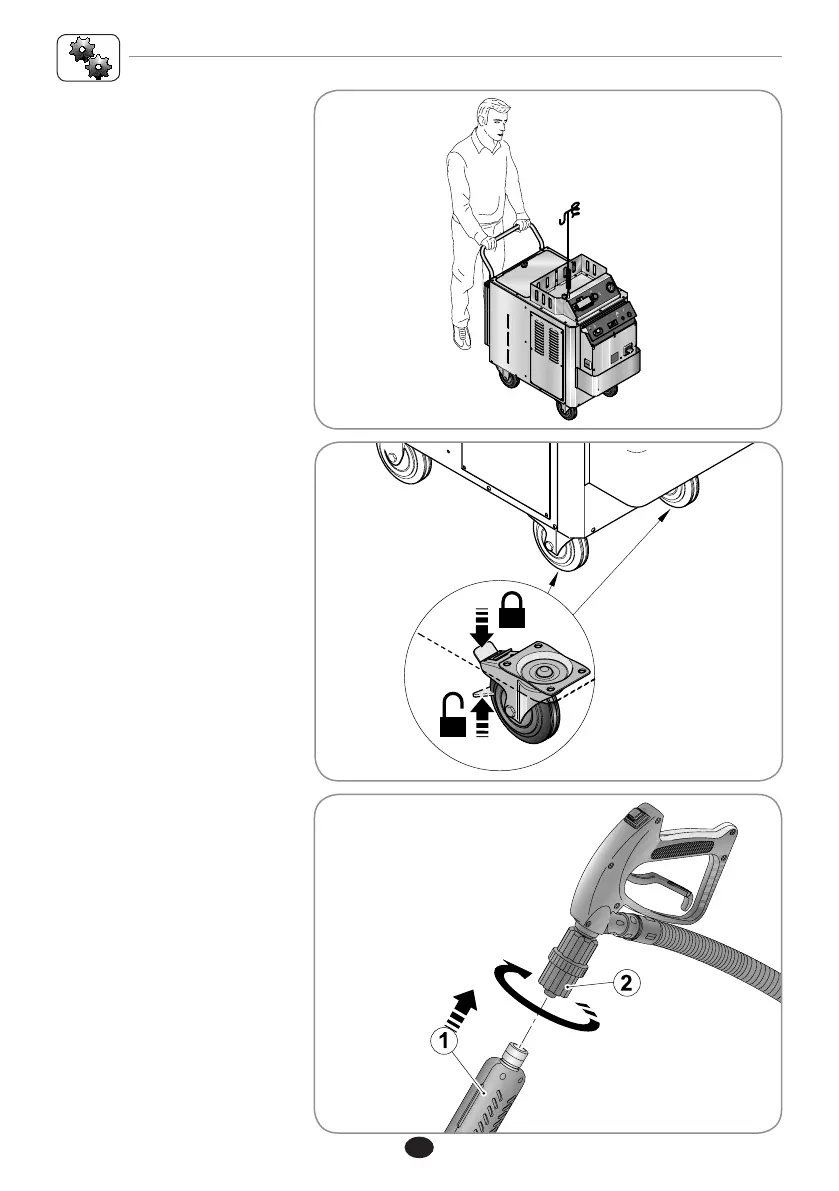 2

1