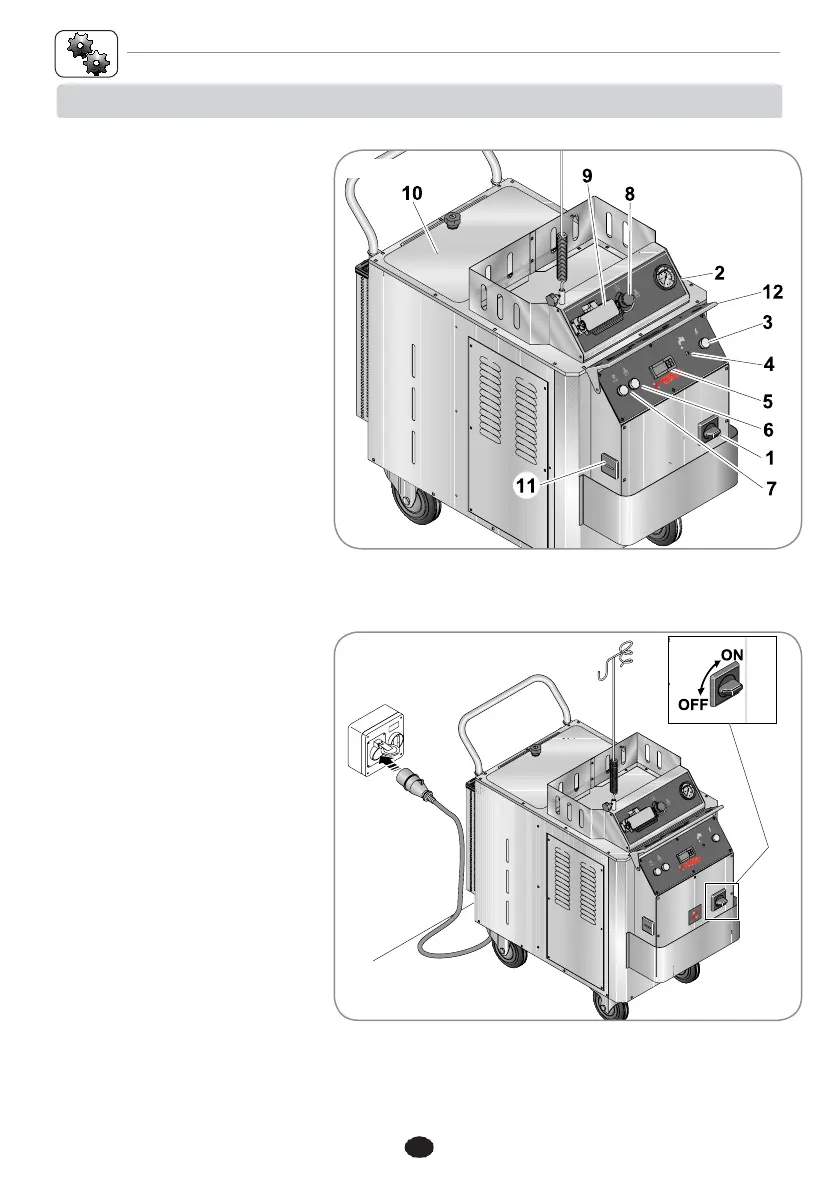 10
9
8
2
12
3
4
5
6
1
7
11

ON
OFF