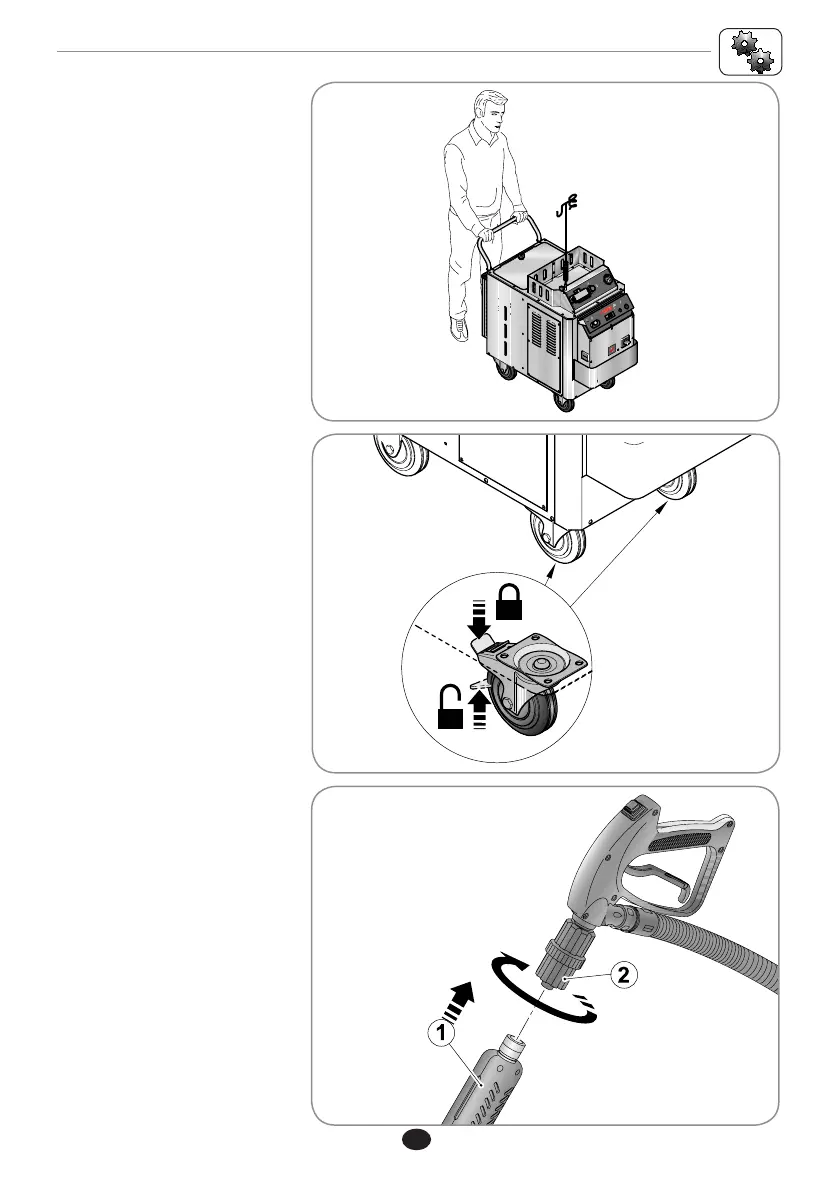 2

1