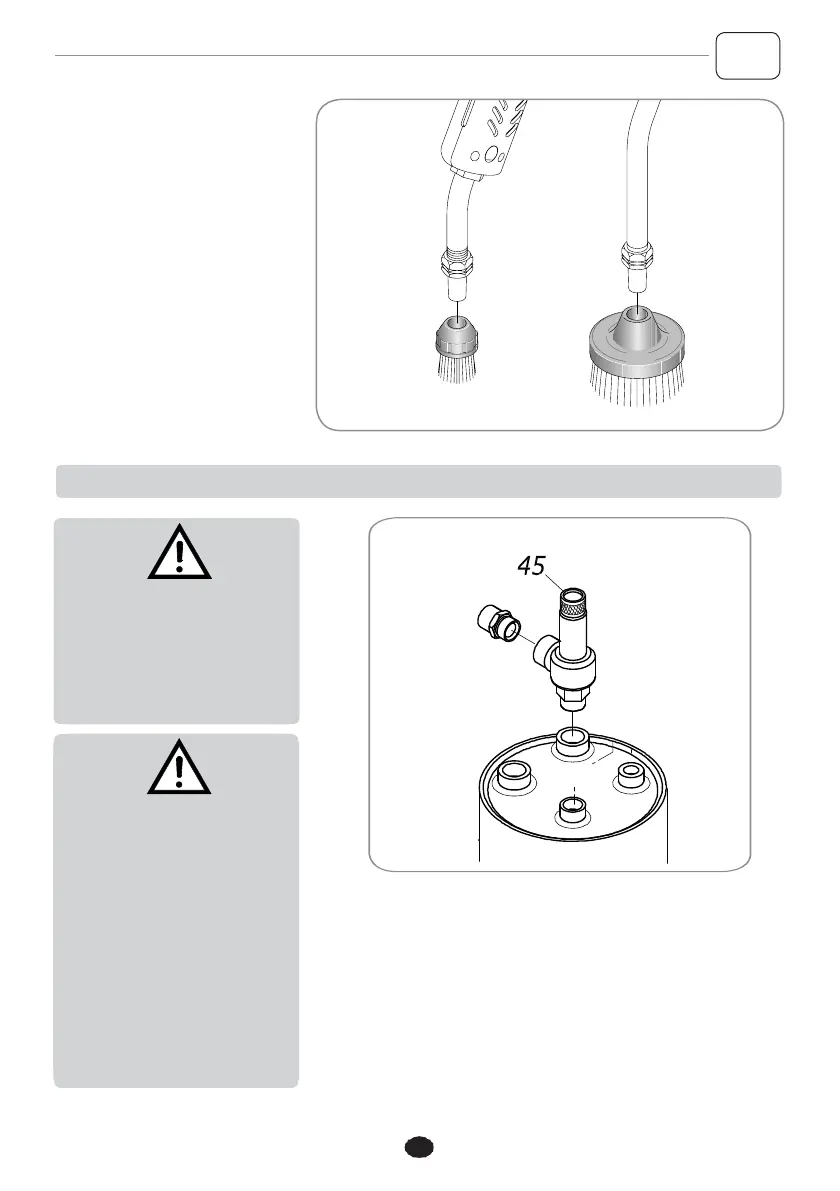 45