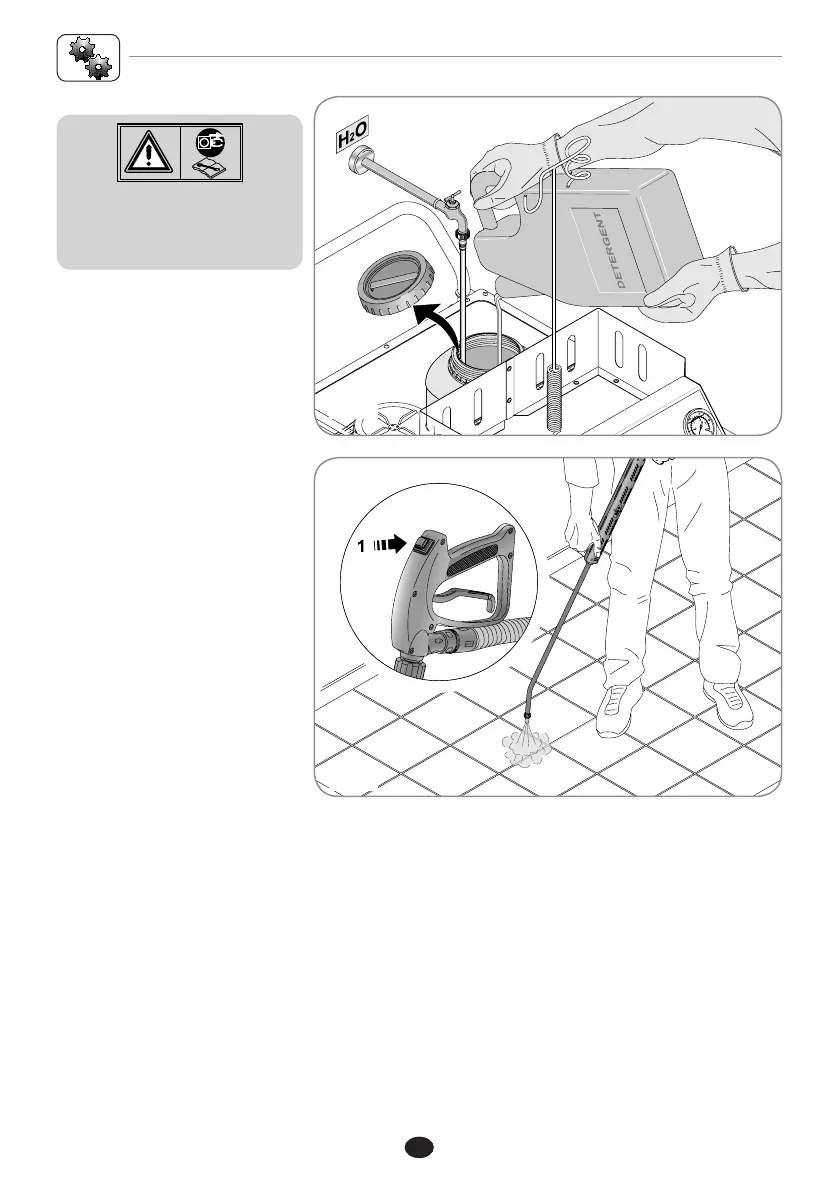 $H_2O$

DETERGENT

1