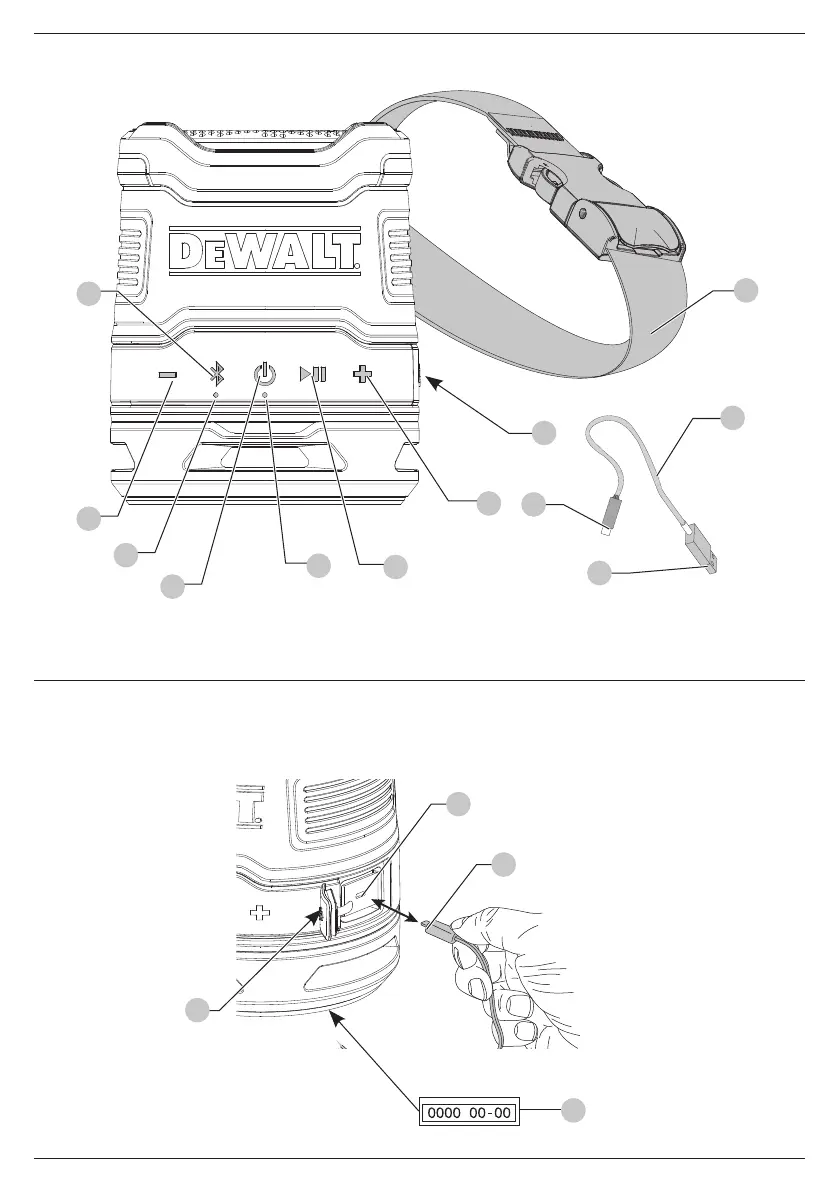 DEWALT

0000 00-00