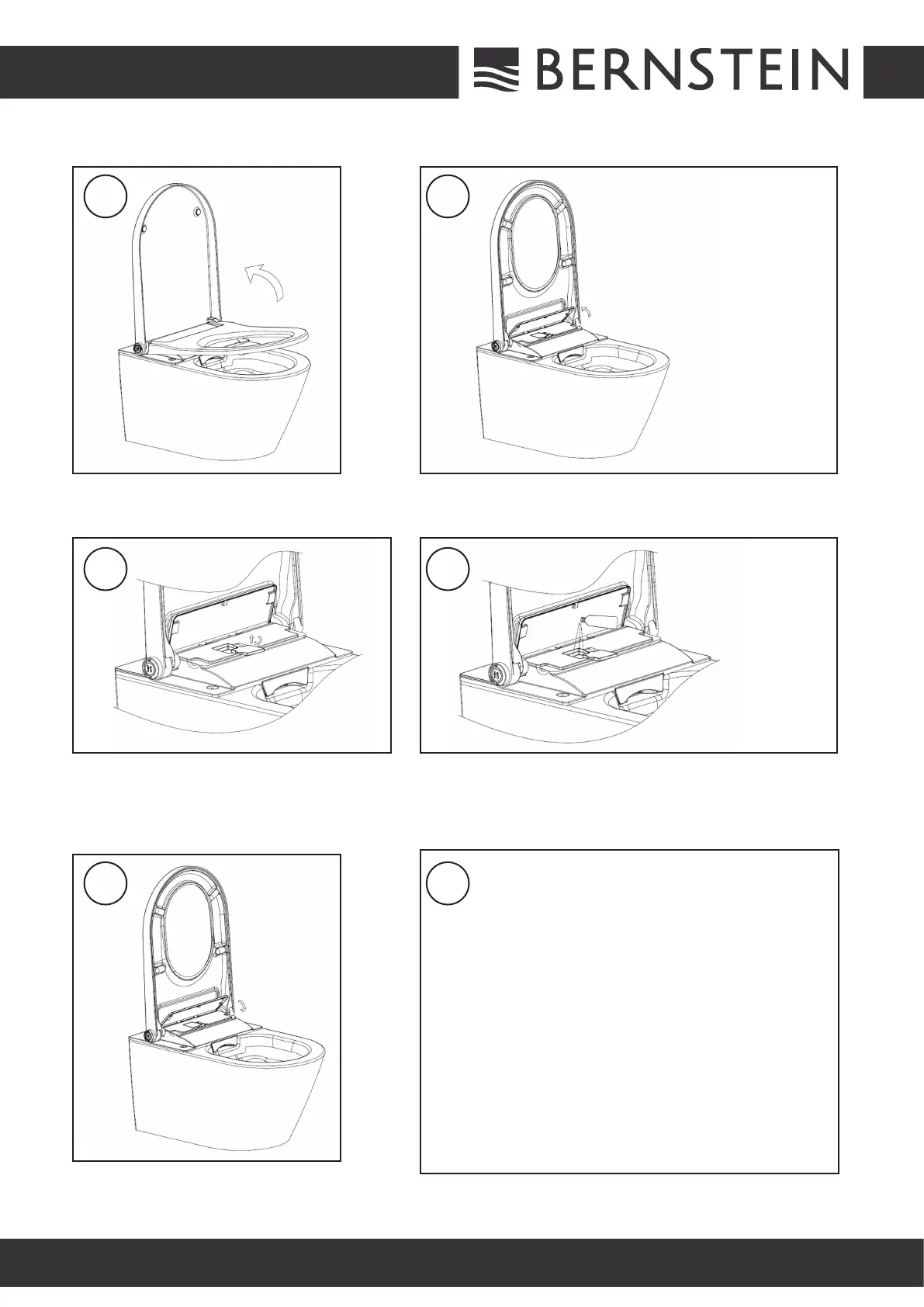 BERNSTEIN