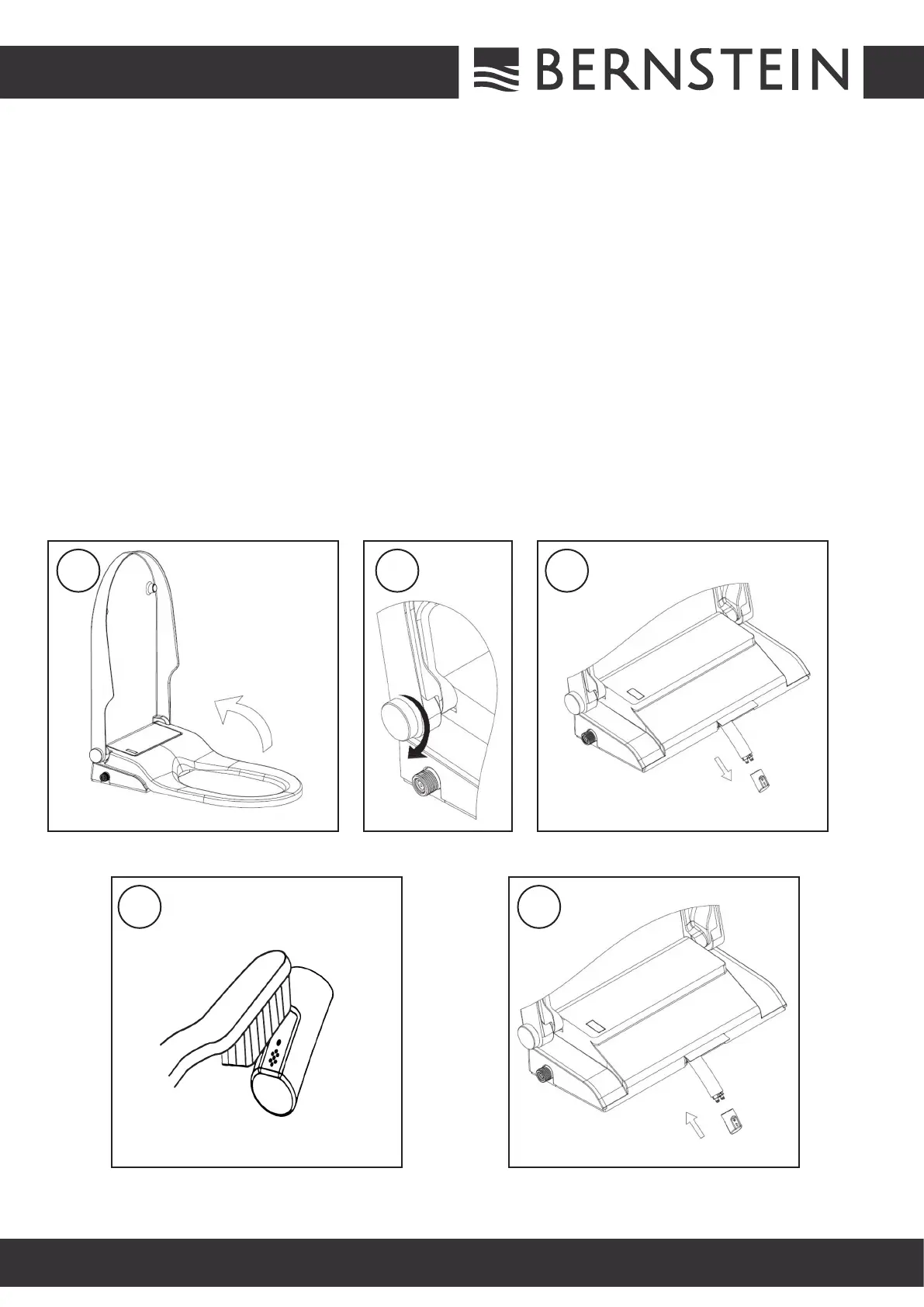 BERNSTEIN