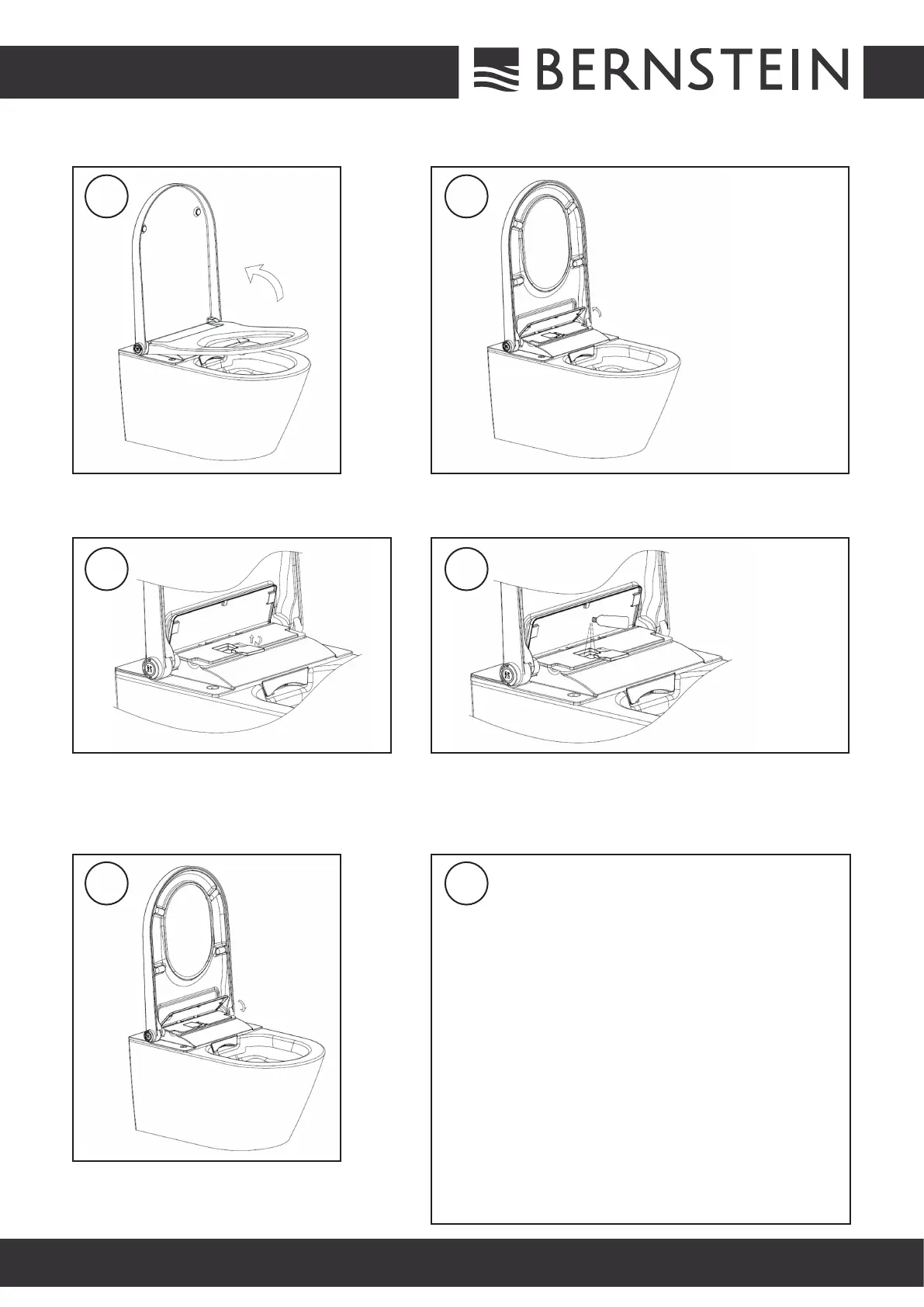 BERNSTEIN