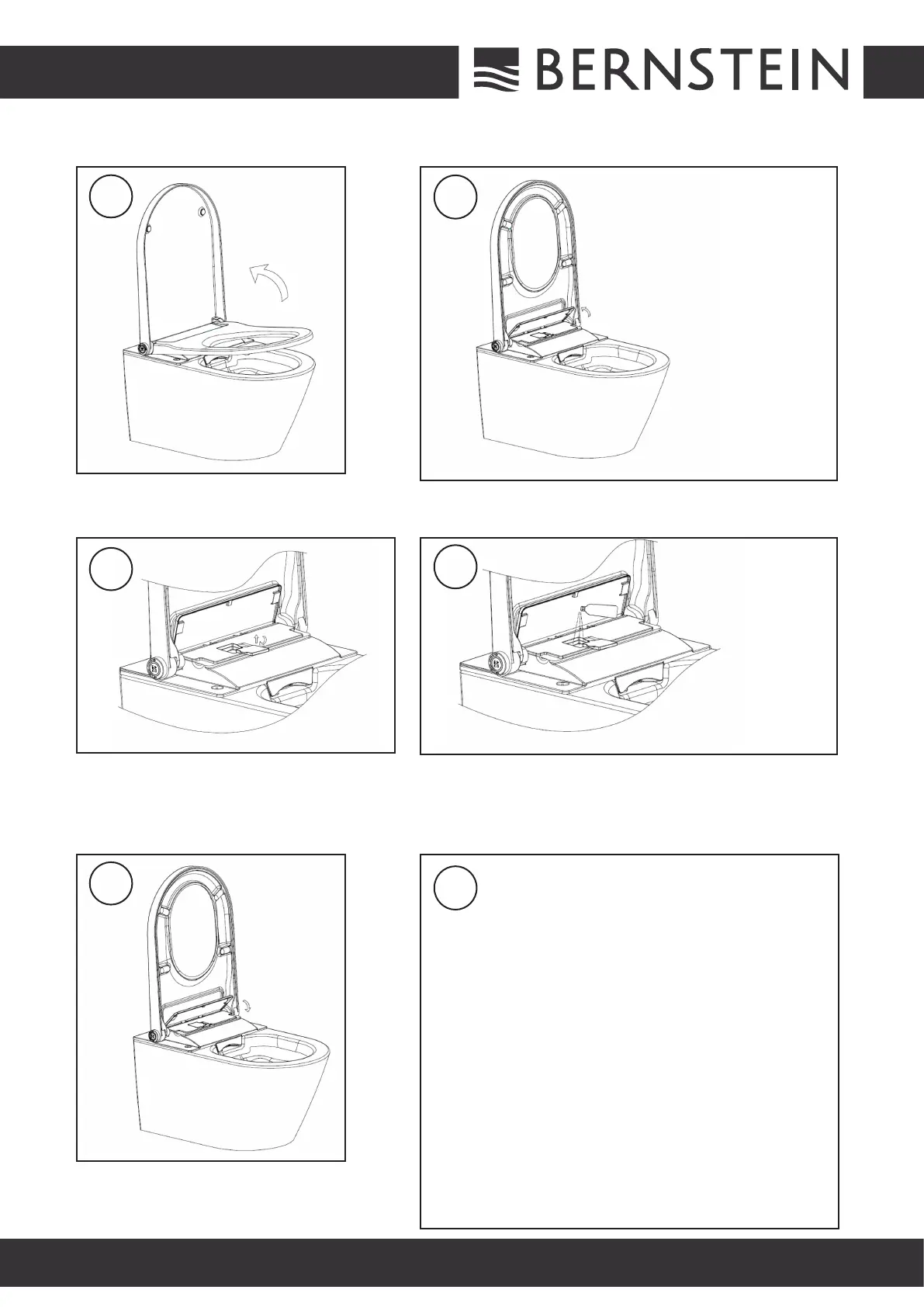 BERNSTEIN