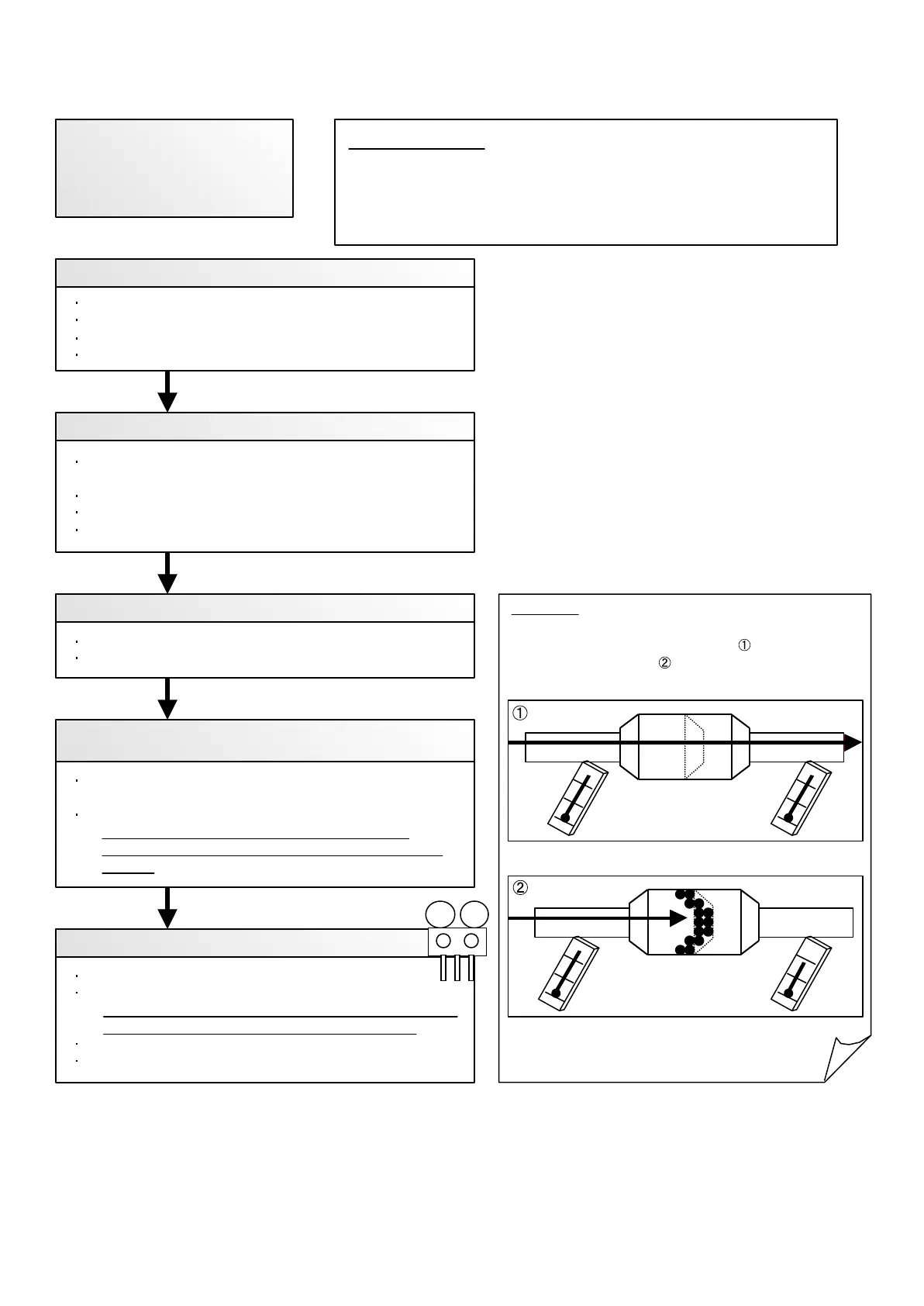 ①
②

①

②