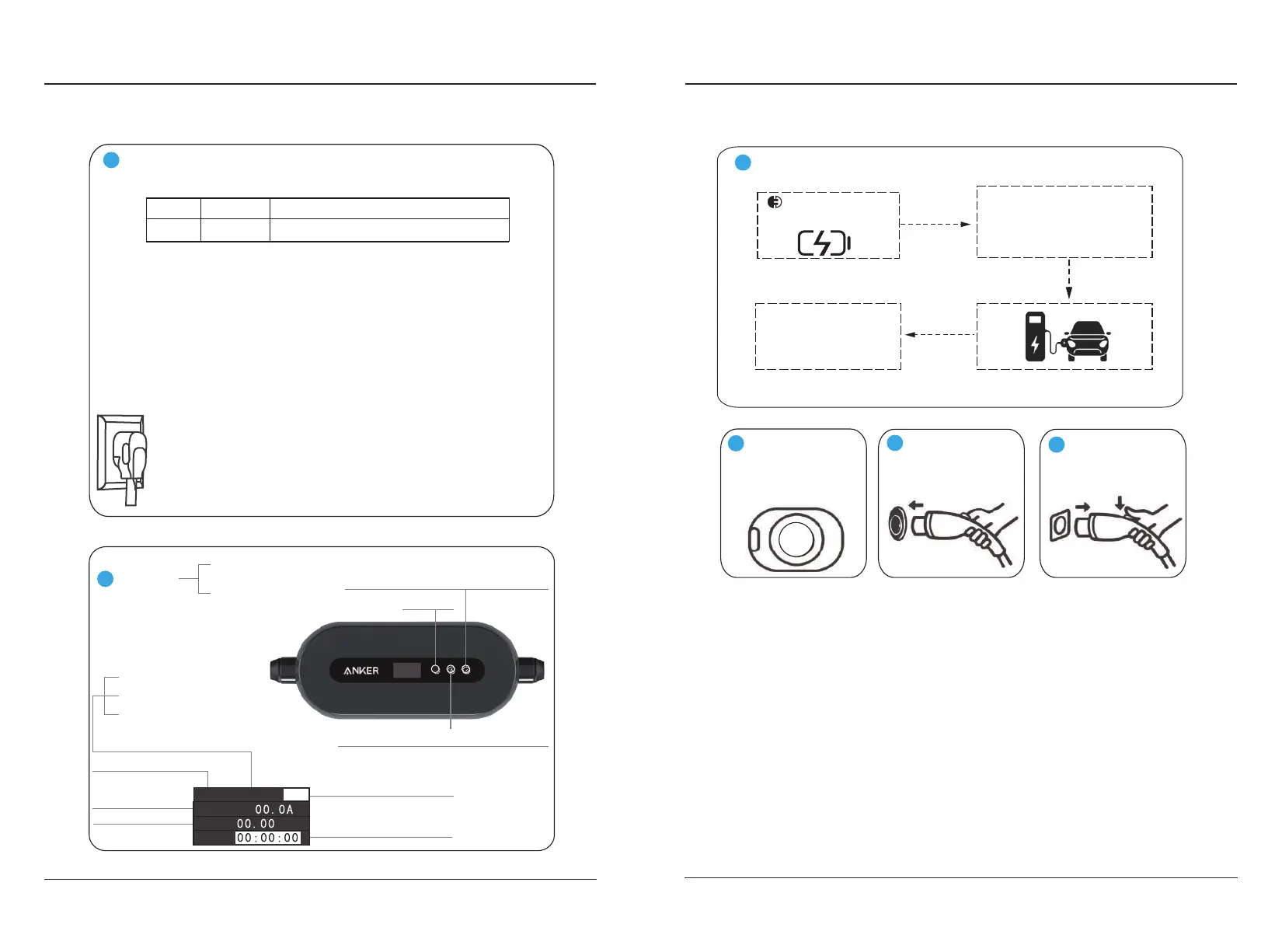 ANKER

00.0A
00.00
00:00:00