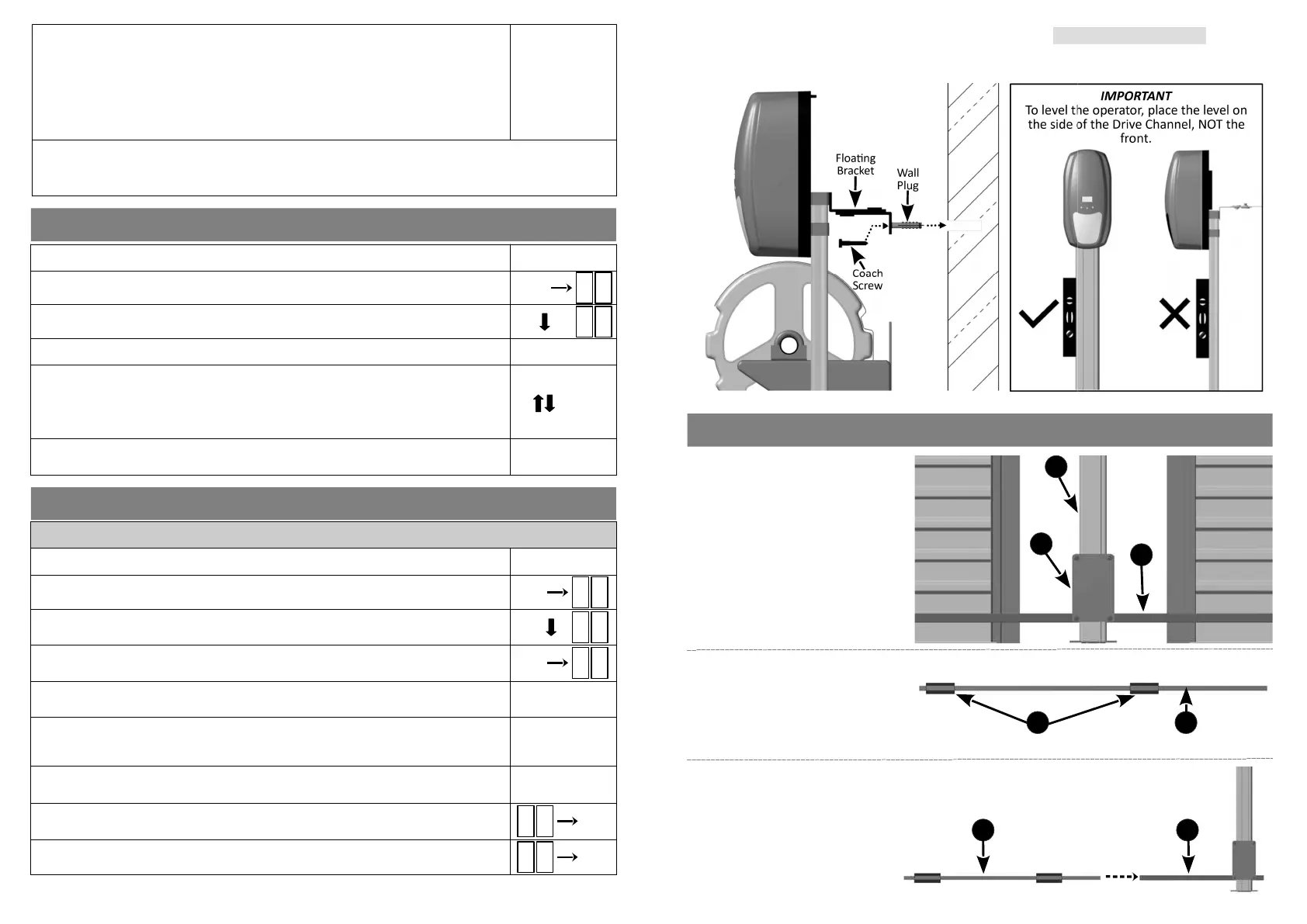 Floating Bracket

Wall Plug

Coach Screw

IMPORTANT
To level the operator, place the level on the side of the Drive Channel, NOT the front.