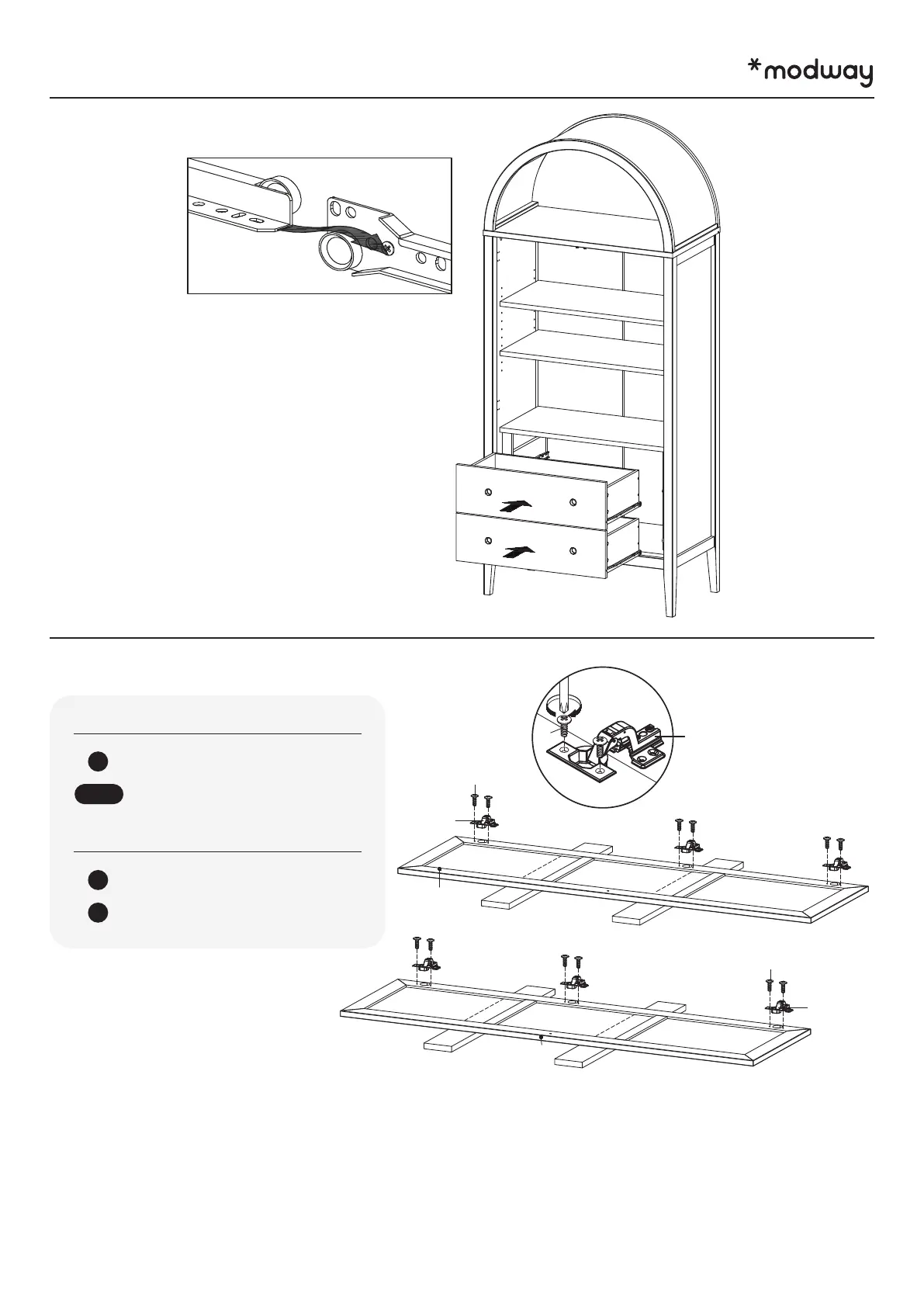 *modway