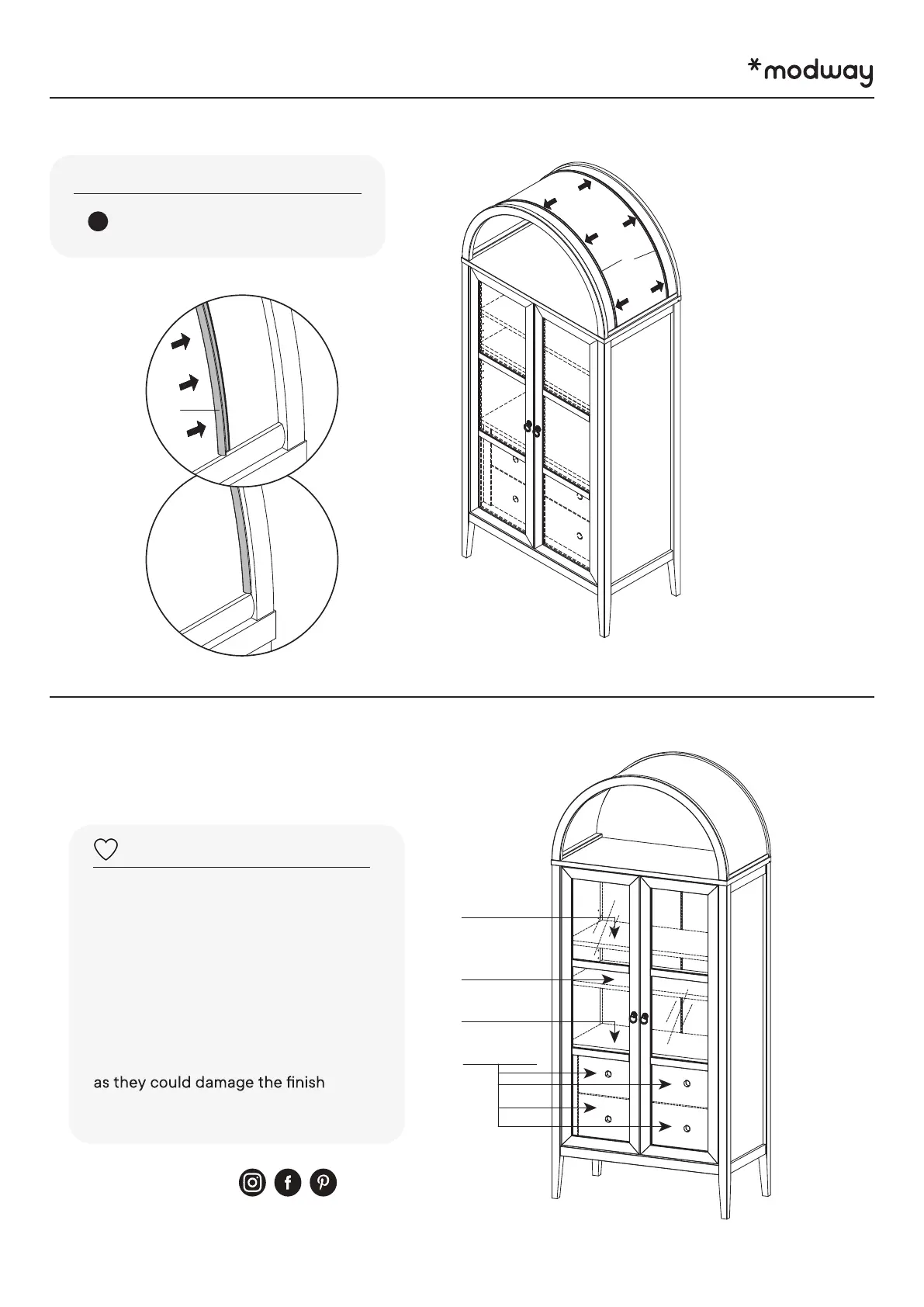 *modway

as they could damage the finish