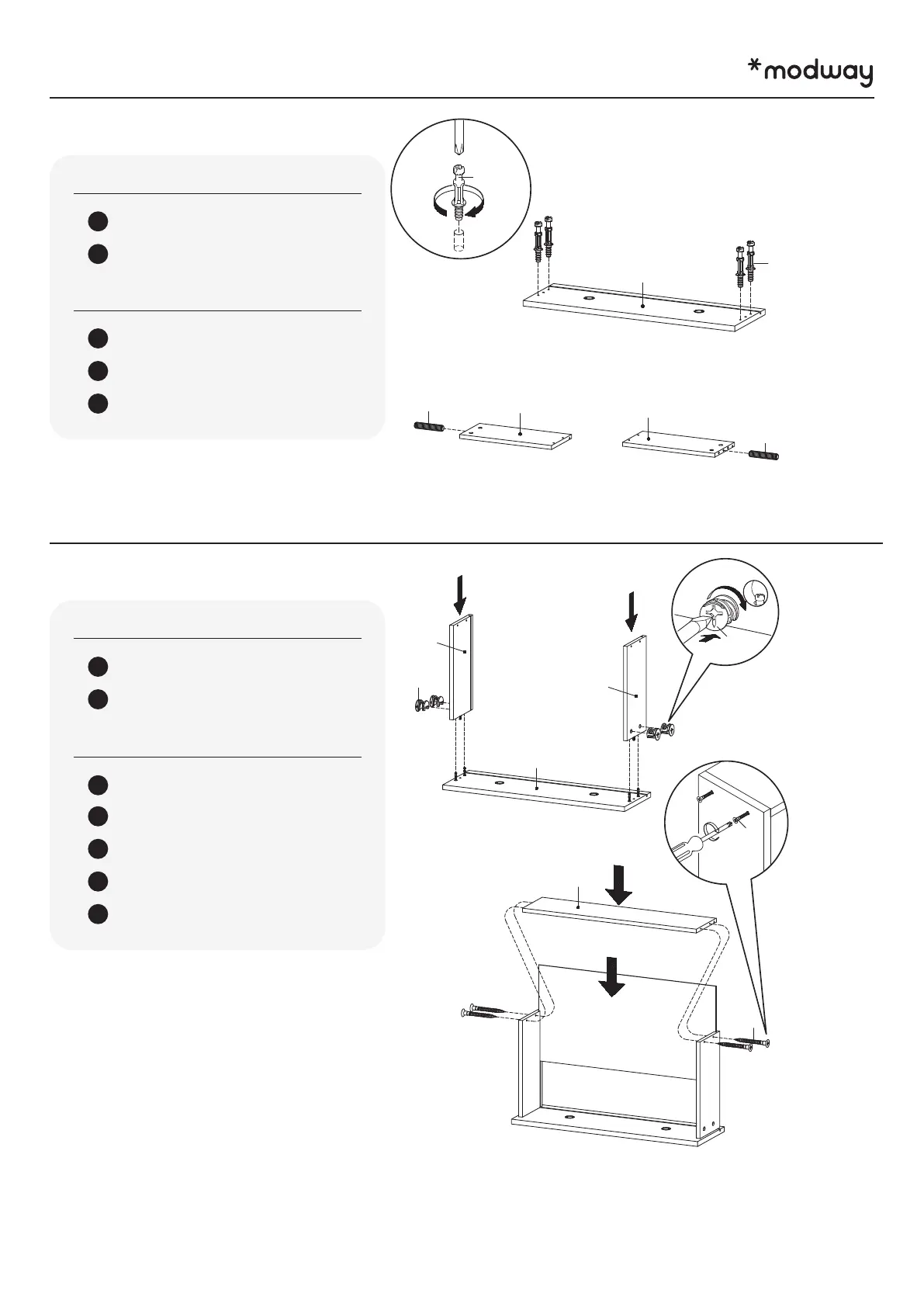 *modway