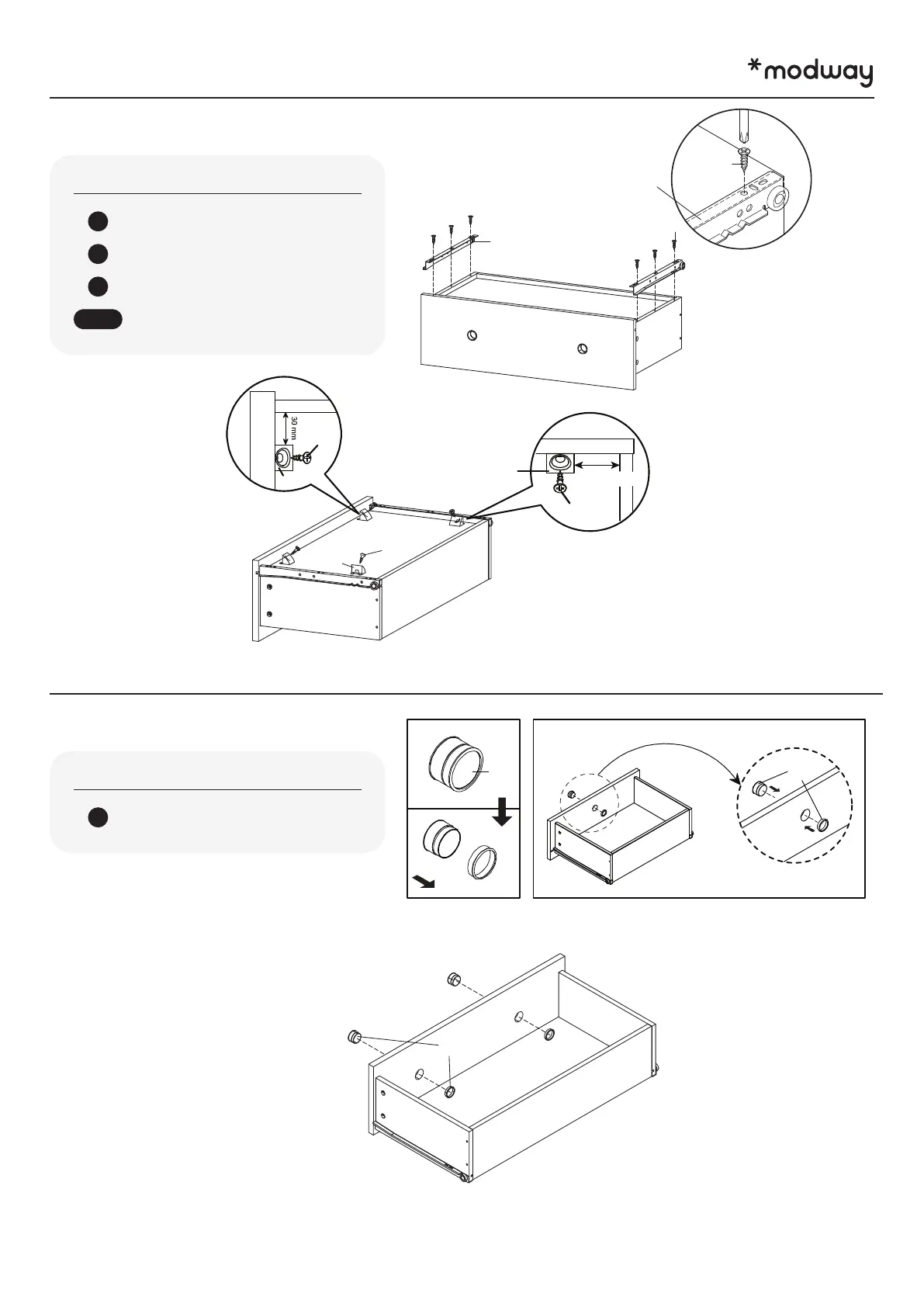 *modway

30 mm