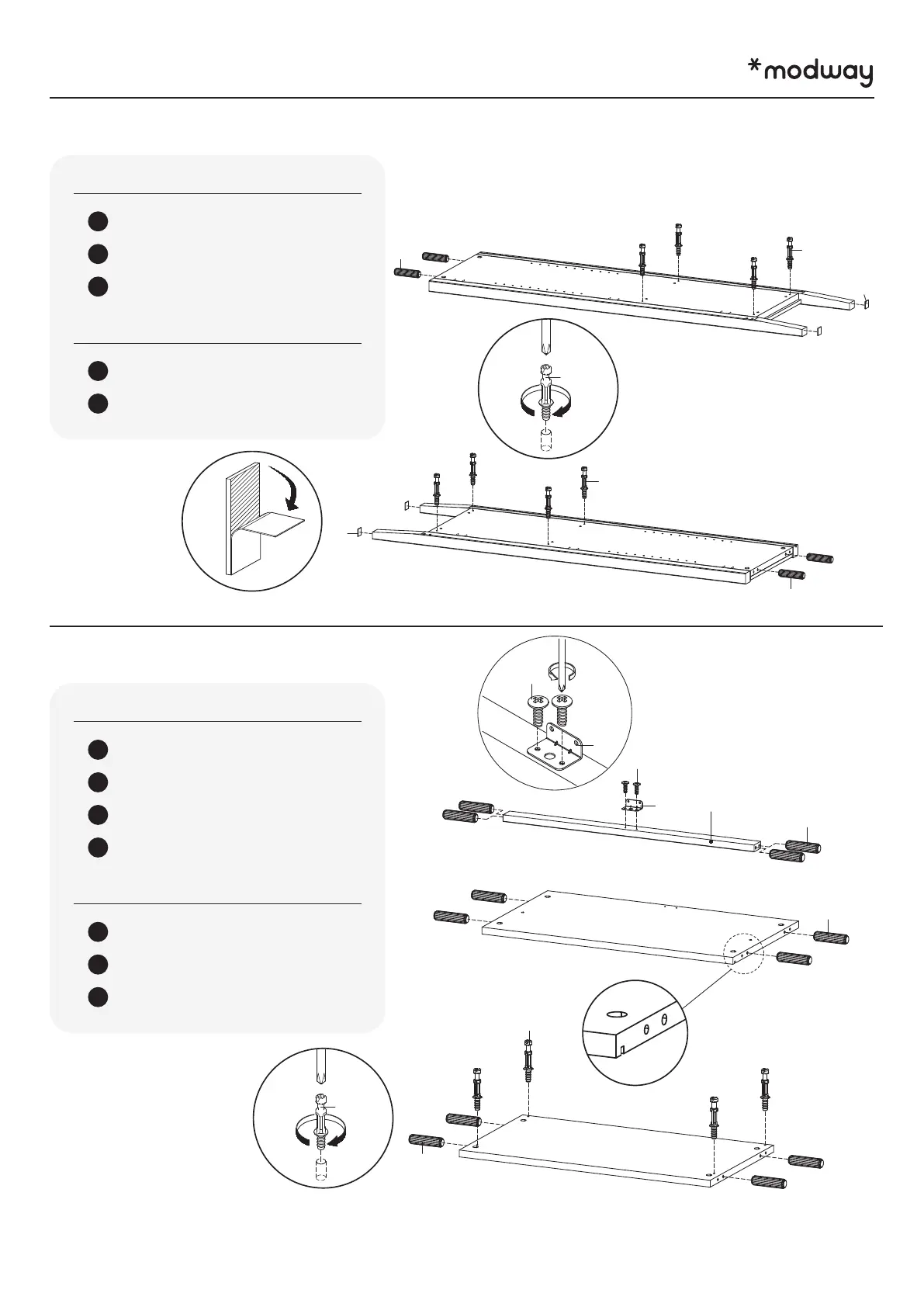 *modway