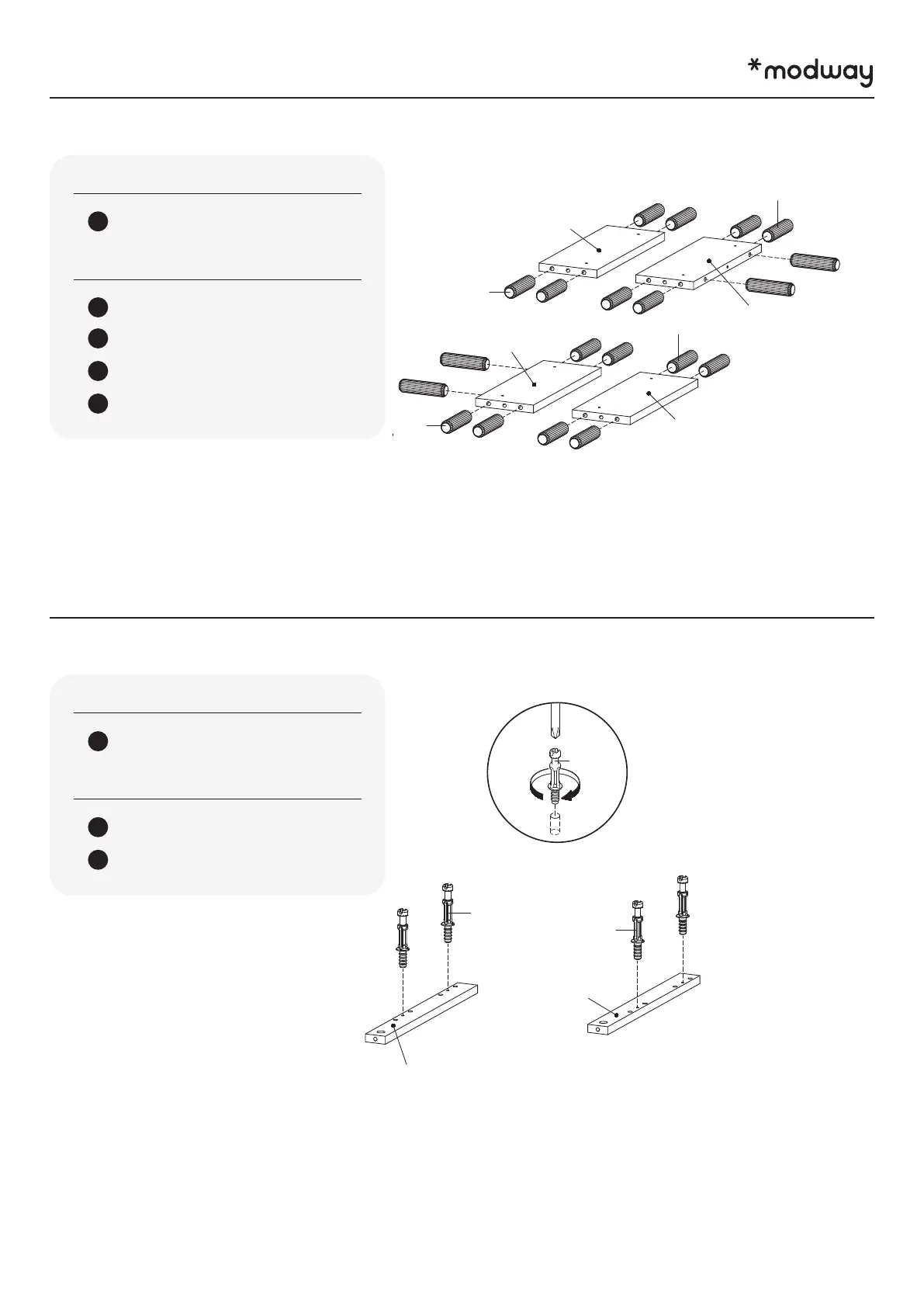 *modway