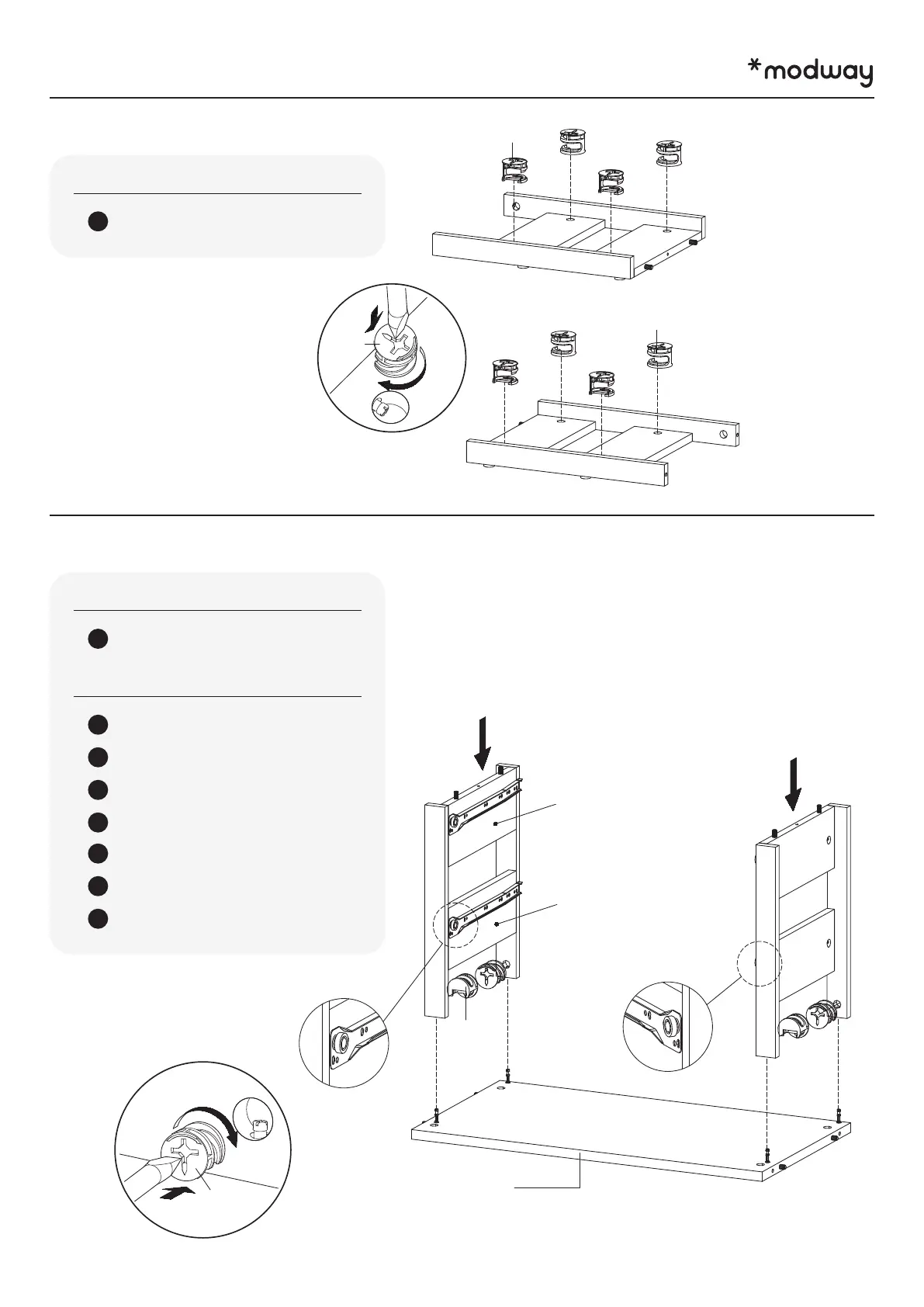 *modway