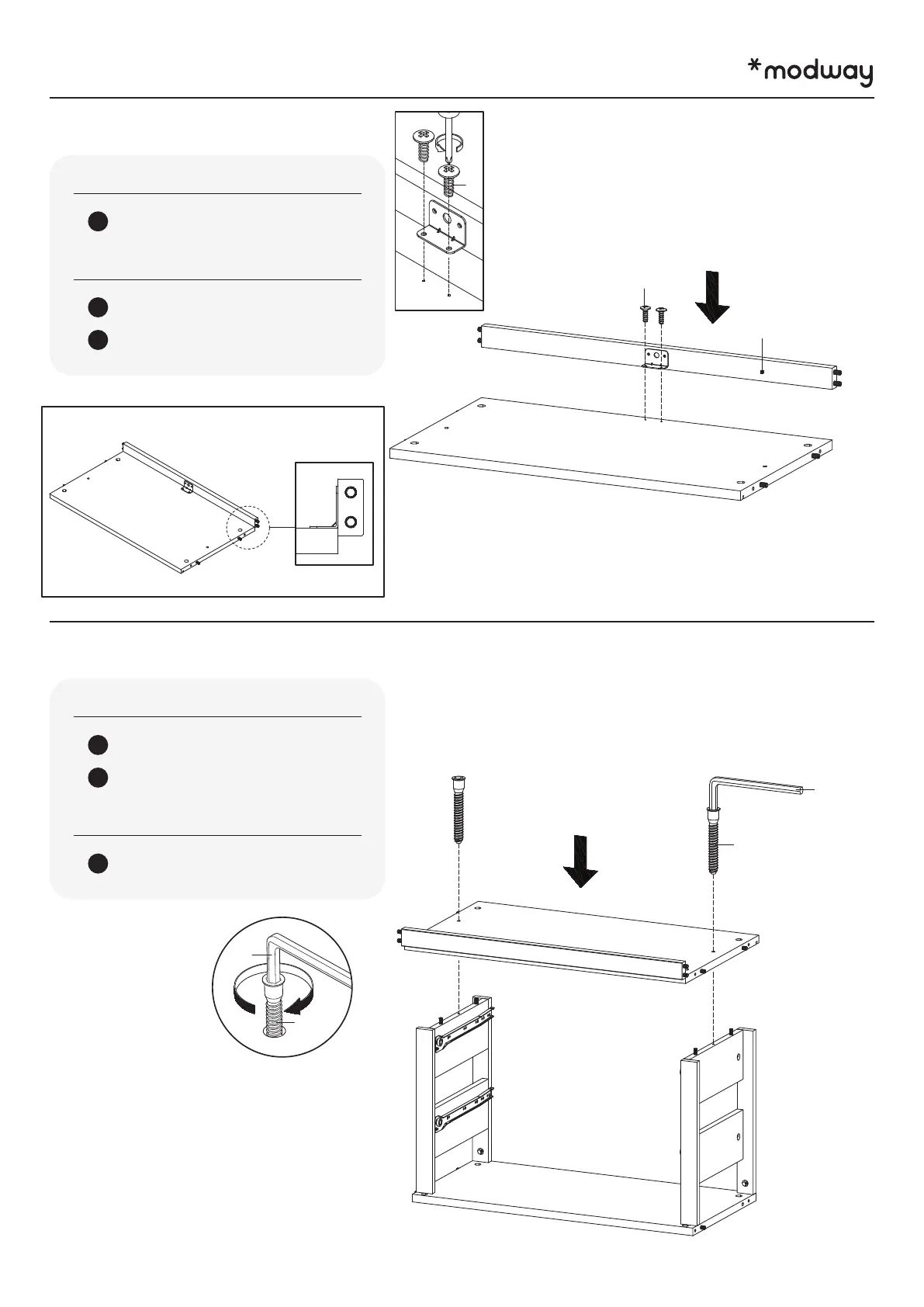 *modway