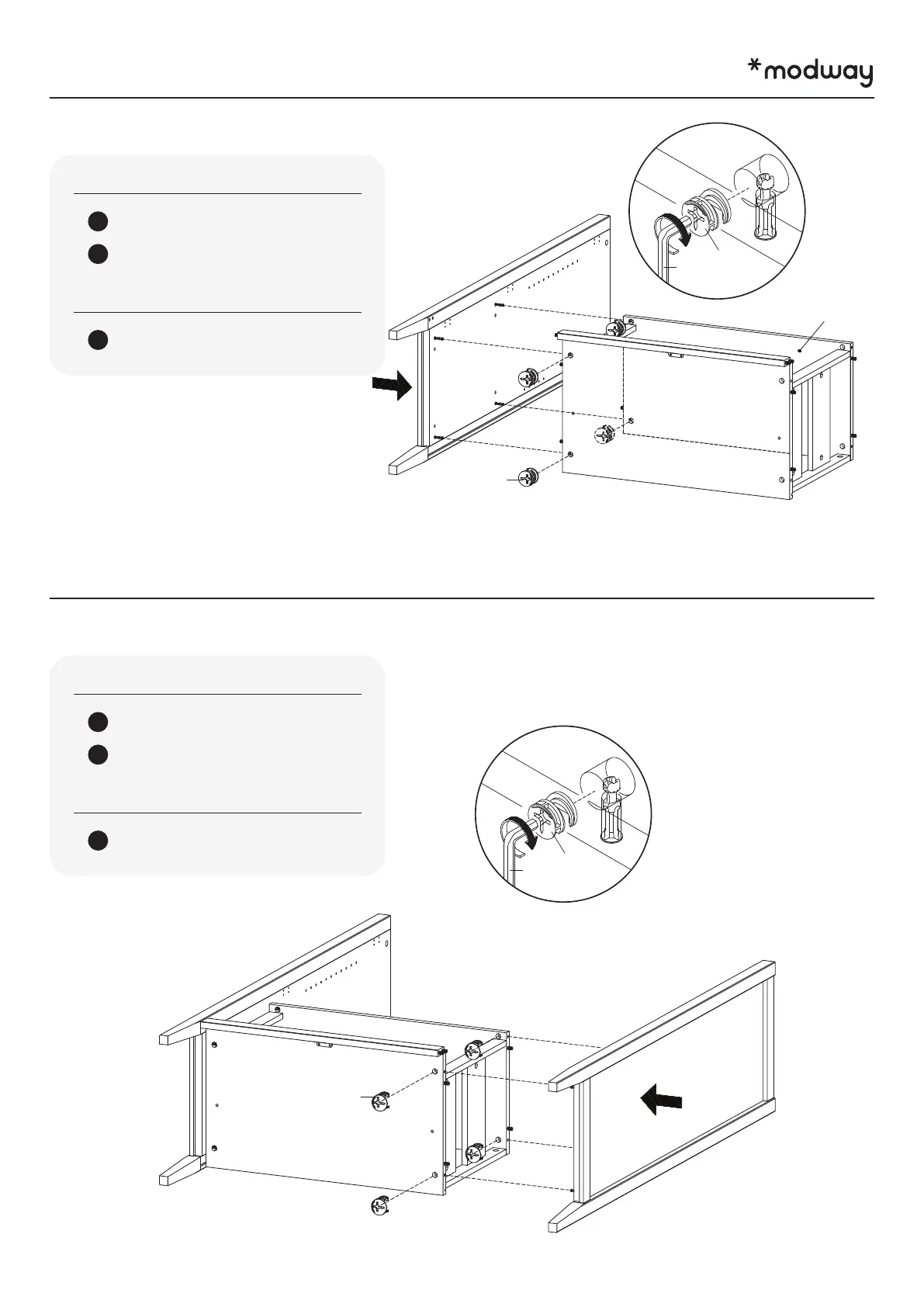 *modway