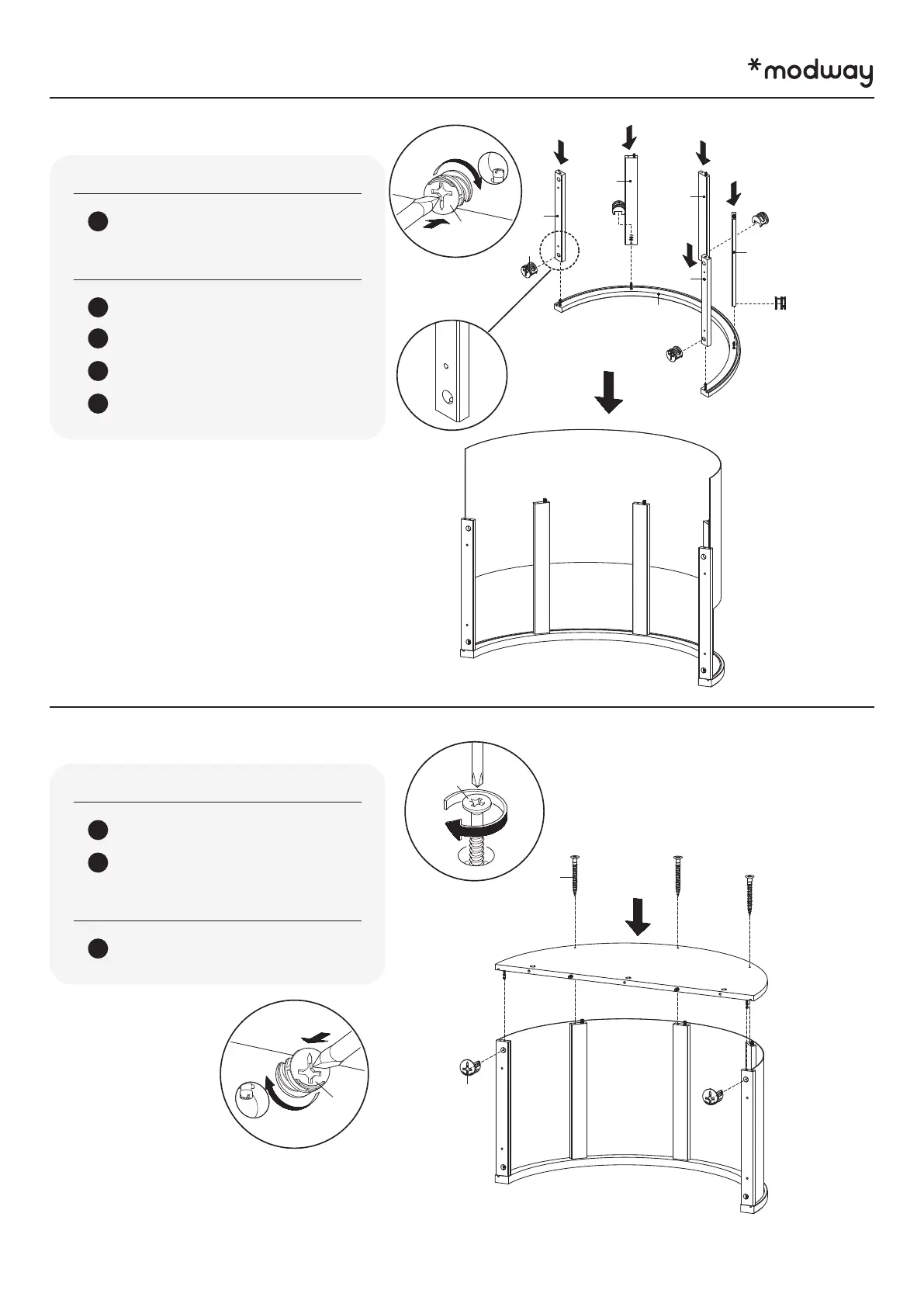 *modway