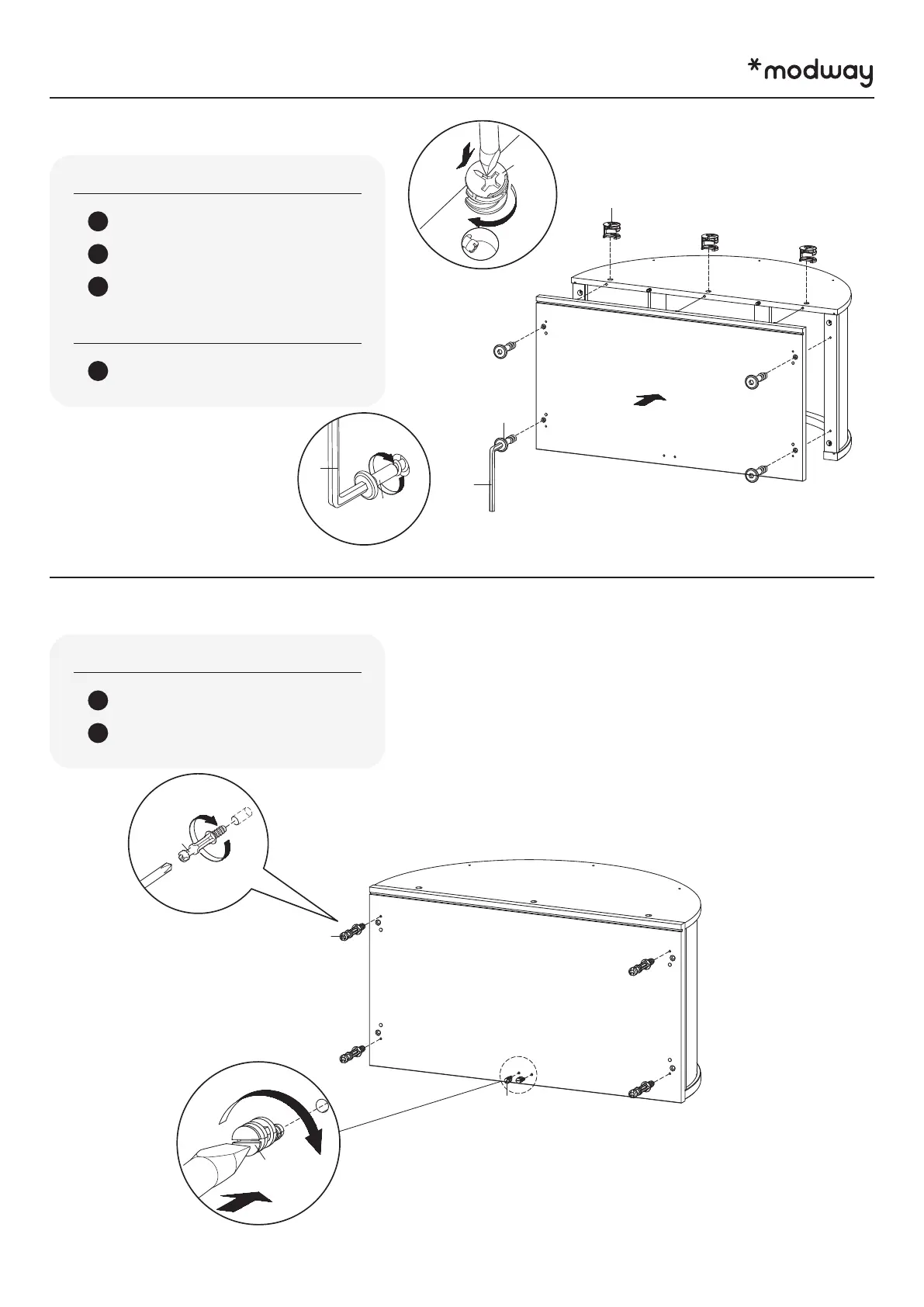 *modway