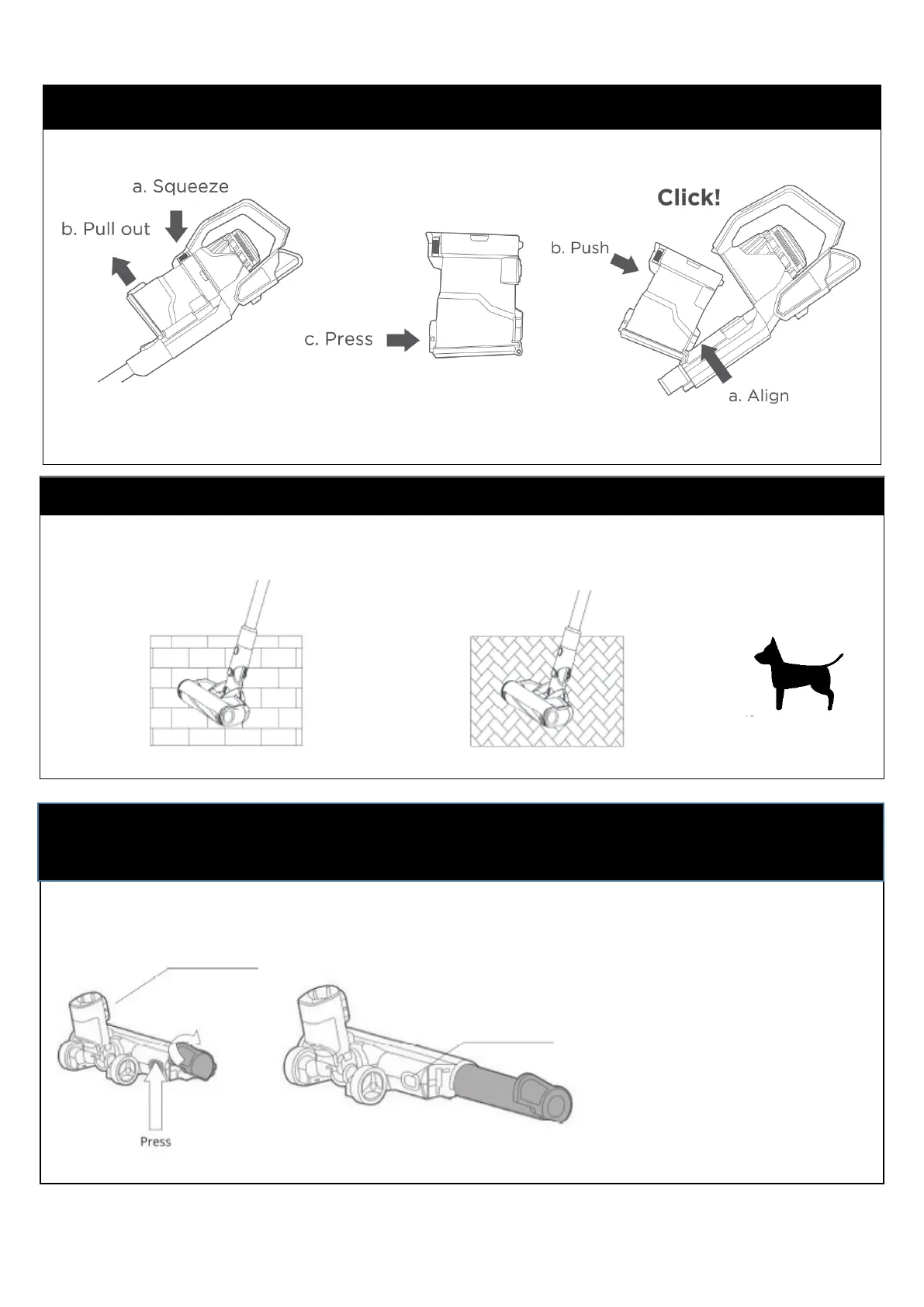 a. Squeeze

b. Pull out

c. Press

Click!

b. Push

a. Align

Press