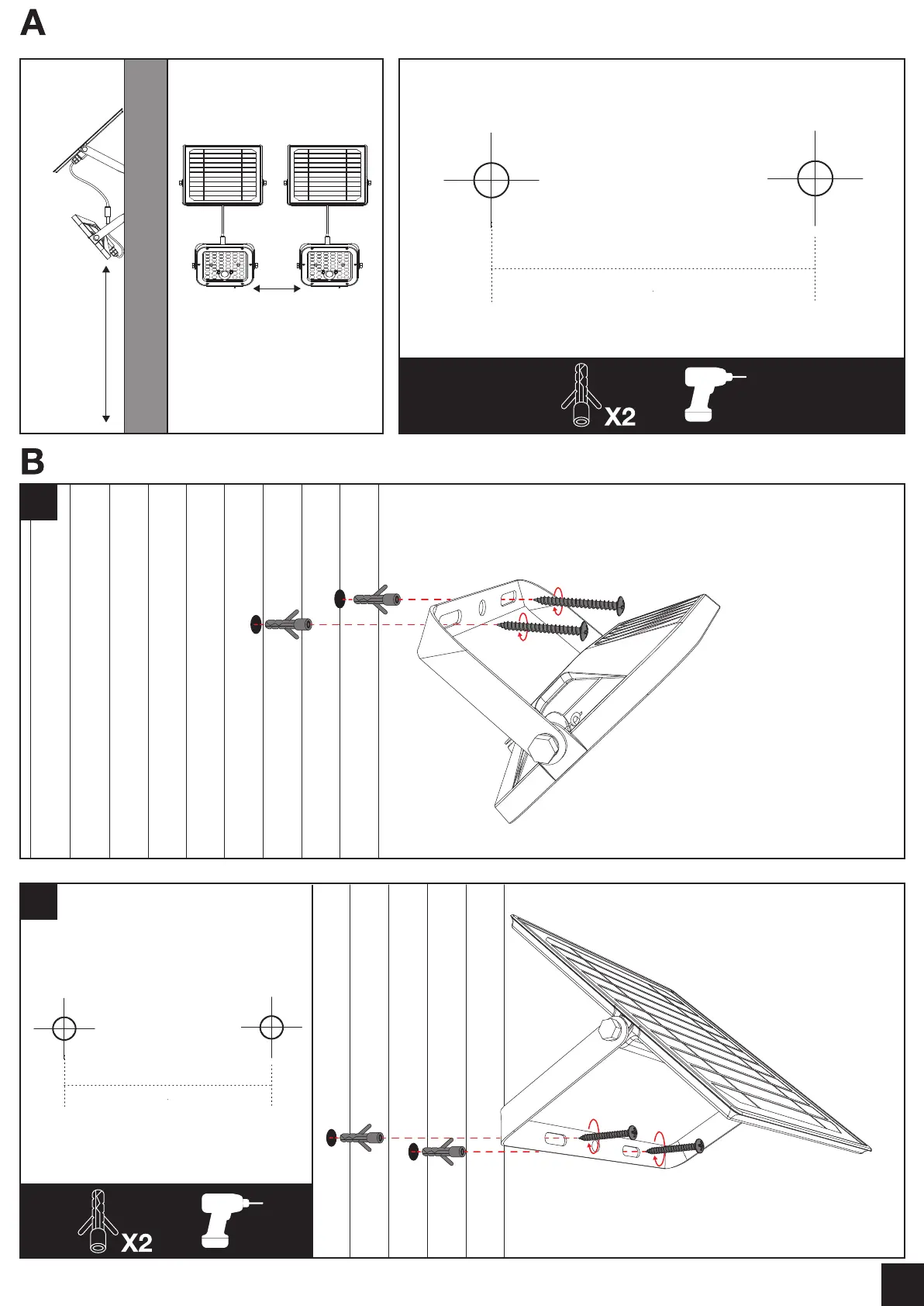 A

X2

B

X2